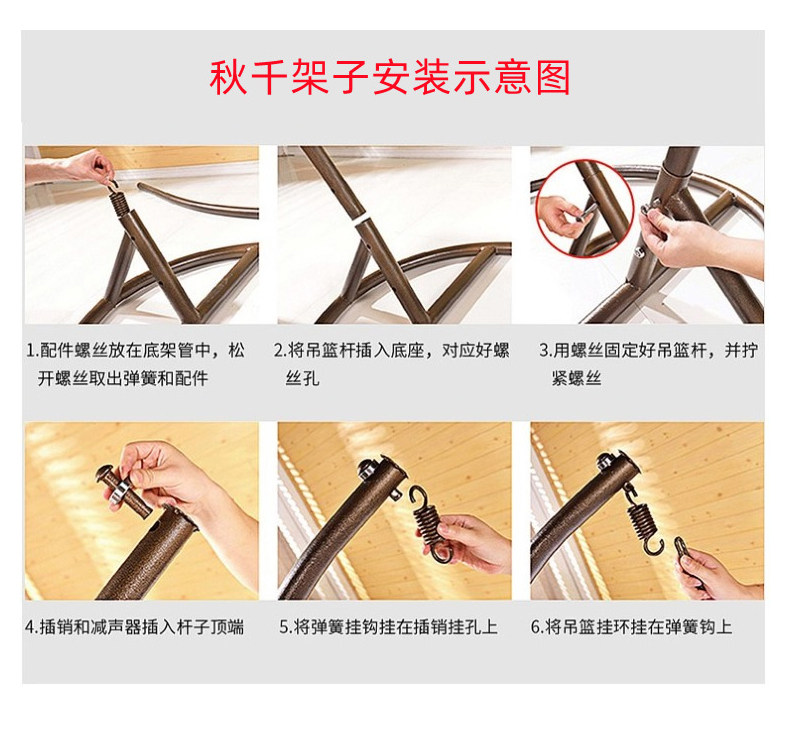 秋千架子安装示意图

1.配件螺丝放在底架管中，松开螺丝取出弹簧和配件

2.将吊篮杆插入底座，对应好螺丝孔

3.用螺丝固定好吊篮杆，并拧紧螺丝

4.插销和减声器插入杆子顶端

5.将弹簧挂钩挂在插销挂孔上

6.将吊篮挂环挂在弹簧钩上