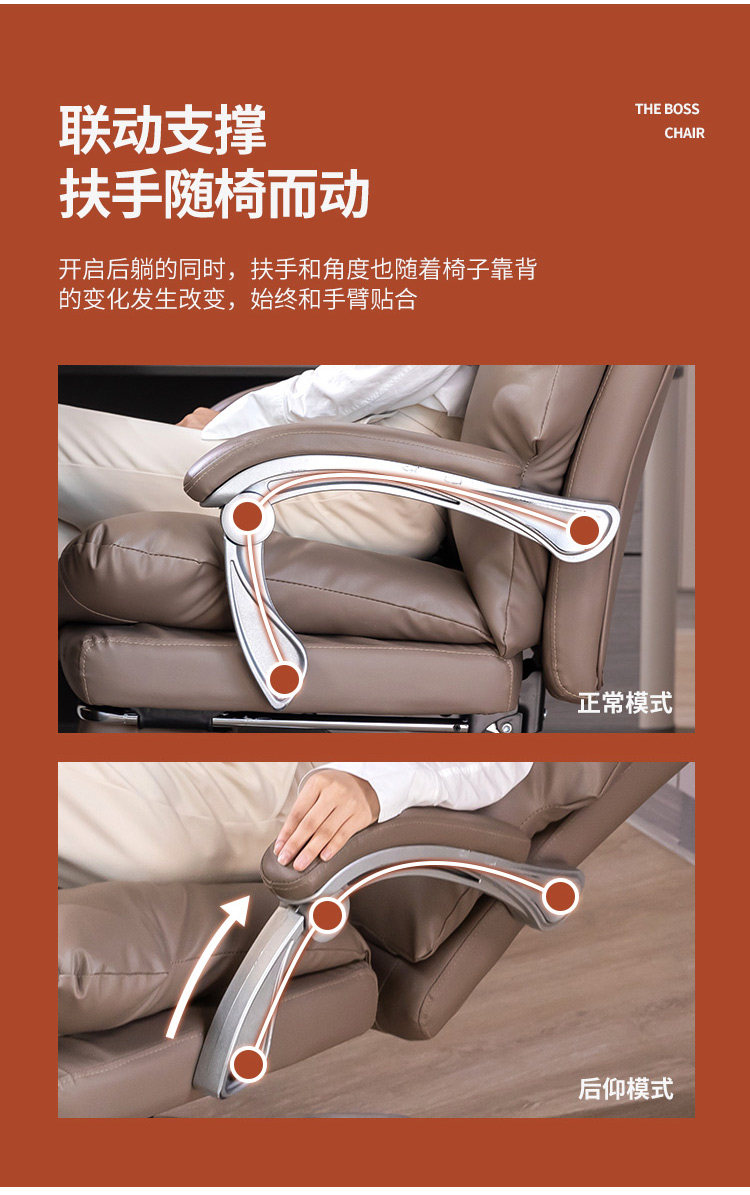 联动支撑
扶手随椅而动

THE BOSS
CHAIR

开启后躺的同时，扶手和角度也随着椅子靠背的变化发生改变，始终和手臂贴合

正常模式

后仰模式