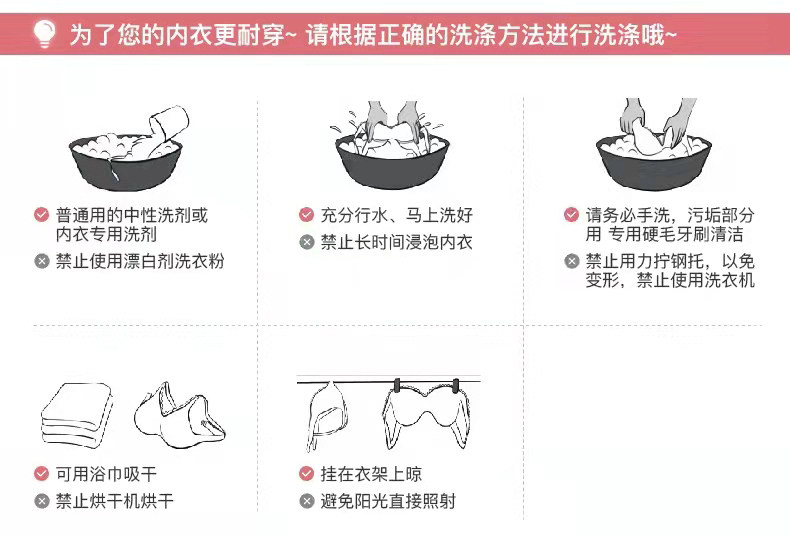 为了您的内衣更耐穿~ 请根据正确的洗涤方法进行洗涤哦~

普通用的中性洗剂或内衣专用洗剂
禁止使用漂白剂洗衣粉

充分行水、马上洗好
禁止长时间浸泡内衣

请务必手洗，污垢部分用 专用硬毛牙刷清洁
禁止用力拧钢托，以免变形，禁止使用洗衣机

可用浴巾吸干
禁止烘干机烘干

挂在衣架上晾
避免阳光直接照射