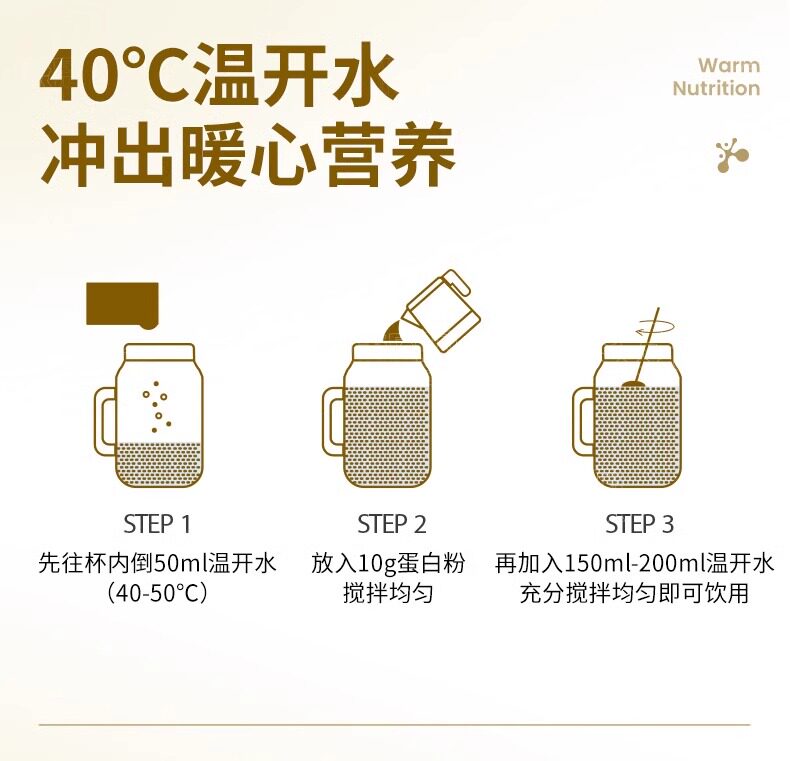 40°C温开水
冲出暖心营养

Warm
Nutrition

STEP 1
先往杯内倒50ml温开水
（40-50°C）

STEP 2
放入10g蛋白粉
搅拌均匀

STEP 3
再加入150ml-200ml温开水
充分搅拌均匀即可饮用