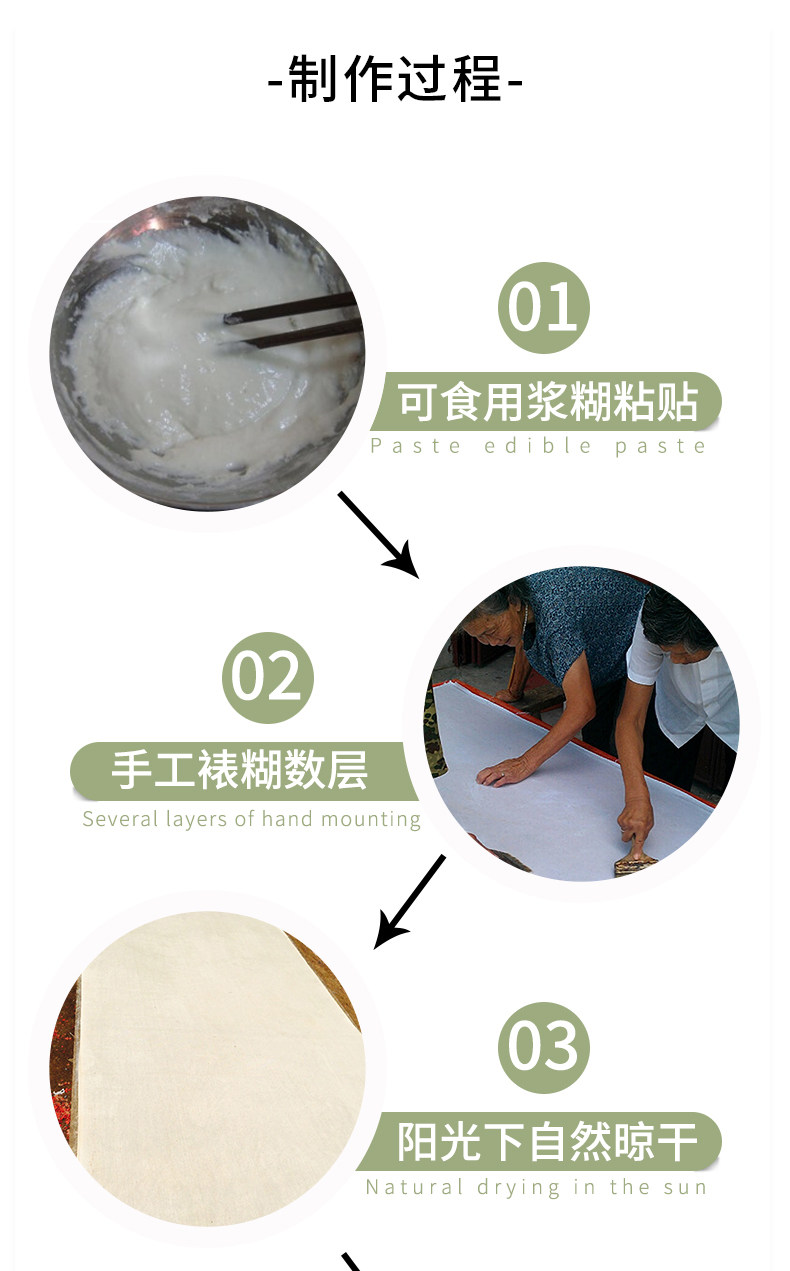 -制作过程-

01
可食用浆糊粘贴
Paste edible paste

02
手工裱糊数层
Several layers of hand mounting

03
阳光下自然晾干
Natural drying in the sun