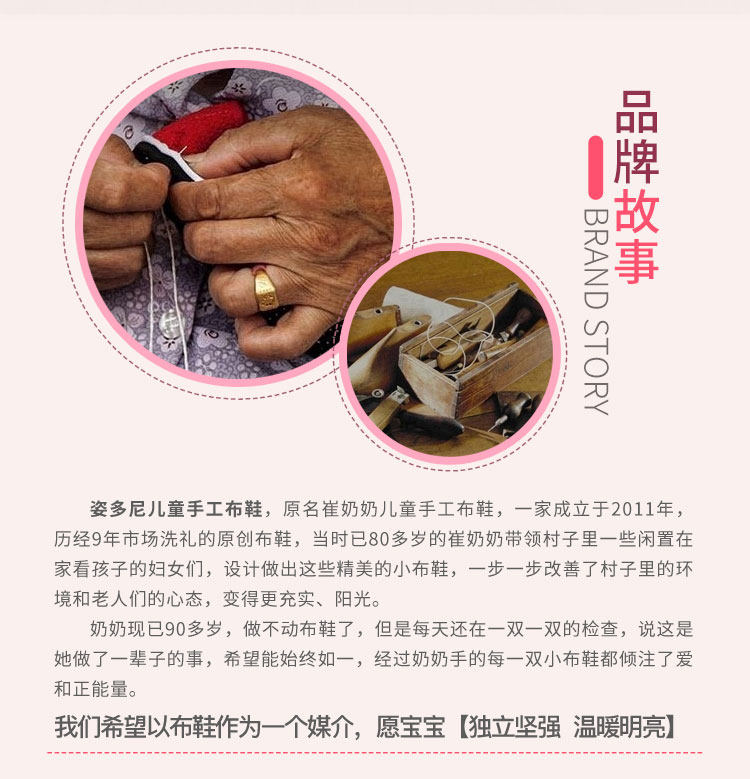 品牌故事
BRAND STORY

姿多尼儿童手工布鞋，原名崔奶奶儿童手工布鞋，一家成立于2011年，历经9年市场洗礼的原创布鞋，当时已80多岁的崔奶奶带领村子里一些闲置在家看孩子的妇女们，设计做出这些精美的小布鞋，一步一步改善了村子里的环境和老人们的心态，变得更充实、阳光。

奶奶现已90多岁，做不动布鞋了，但是每天还在一双一双的检查，说这是她做了一辈子的事，希望能始终如一，经过奶奶手的每一双小布鞋都倾注了爱和正能量。

我们希望以布鞋作为一个媒介，愿宝宝【独立坚强 温暖明亮】