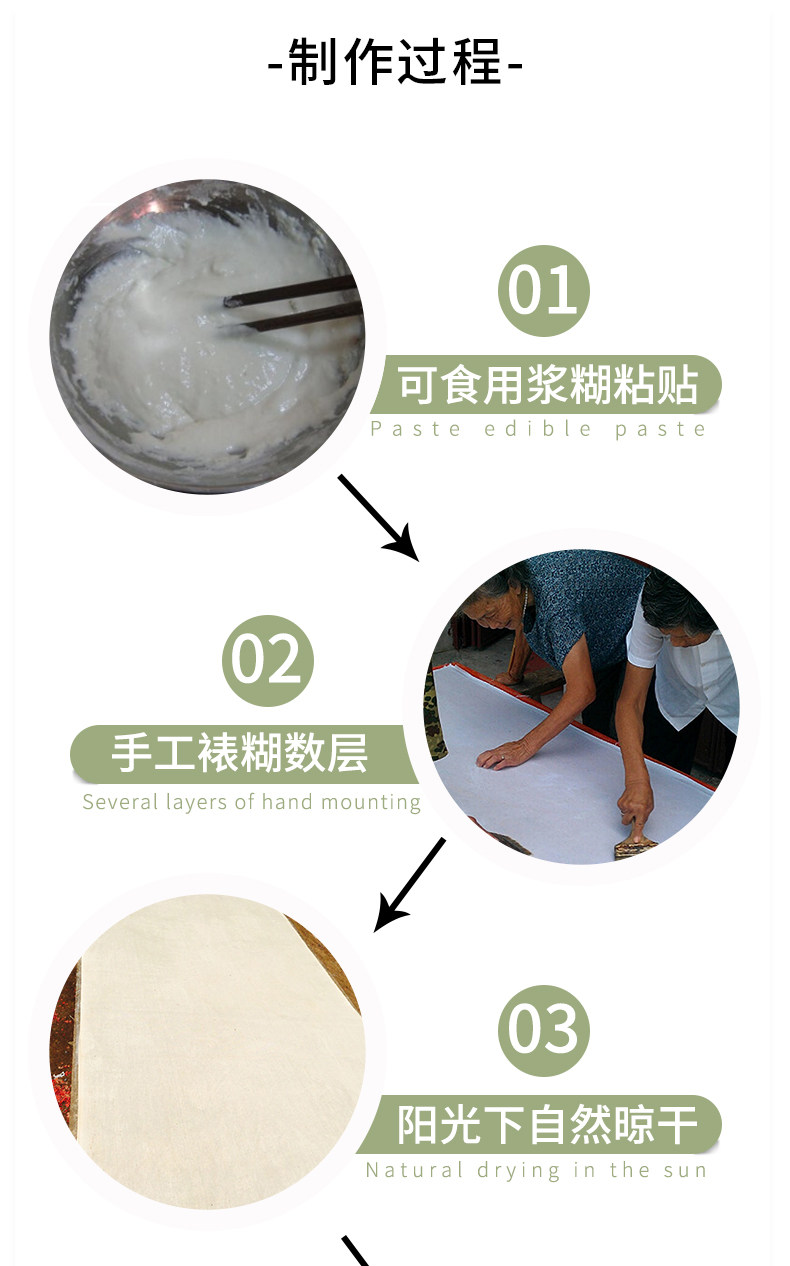 -制作过程-

01

可食用浆糊粘贴

Paste edible paste

02

手工裱糊数层

Several layers of hand mounting

03

阳光下自然晾干

Natural drying in the sun