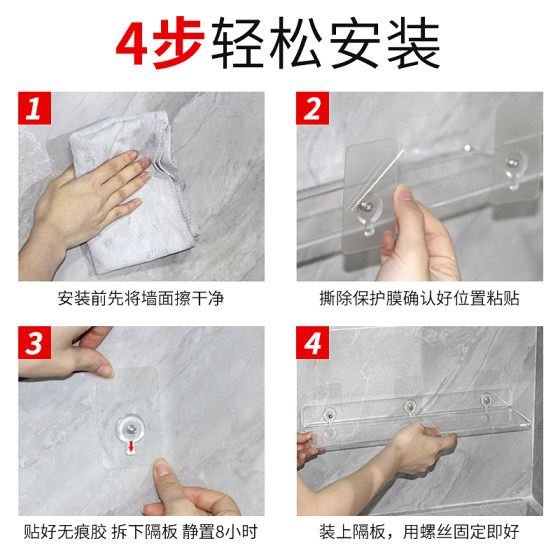 4步轻松安装

1
安装前先将墙面擦干净

2
撕除保护膜确认好位置粘贴

3
贴好无痕胶 拆下隔板 静置8小时

4
装上隔板，用螺丝固定即好