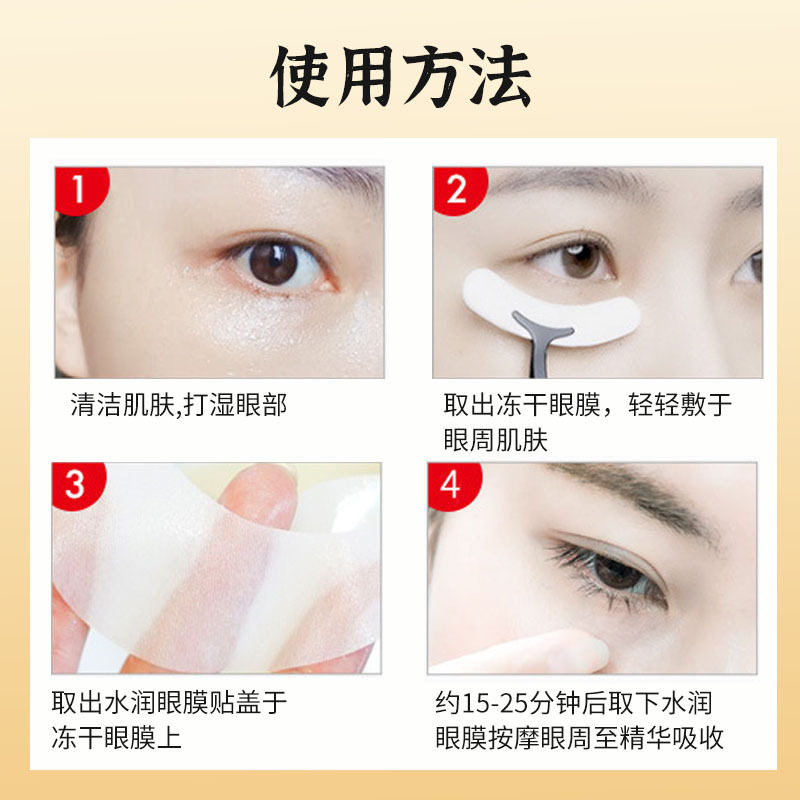 使用方法

1

清洁肌肤,打湿眼部

2

取出冻干眼膜，轻轻敷于眼周肌肤

3

取出水润眼膜贴盖于冻干眼膜上

4

约15-25分钟后取下水润眼膜按摩眼周至精华吸收