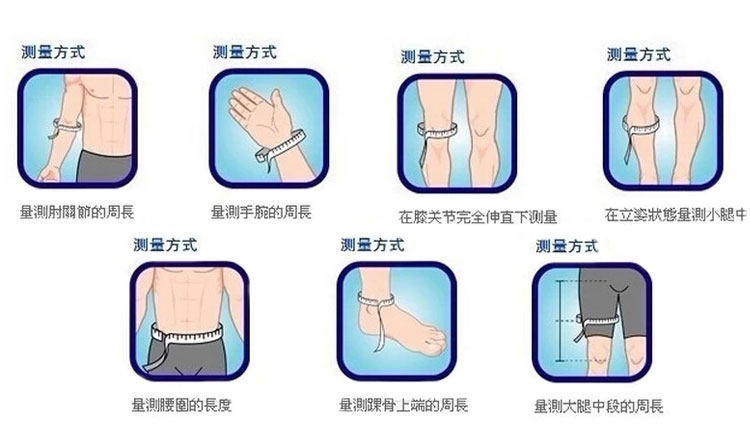 测量方式

量測肘關節的周長

测量方式

量測手腕的周長

测量方式

在膝关节完全伸直下测量

测量方式

在立姿狀態量測小腿中

测量方式

量測腰圍的長度

测量方式

量測踝骨上端的周長

测量方式

量測大腿中段的周長