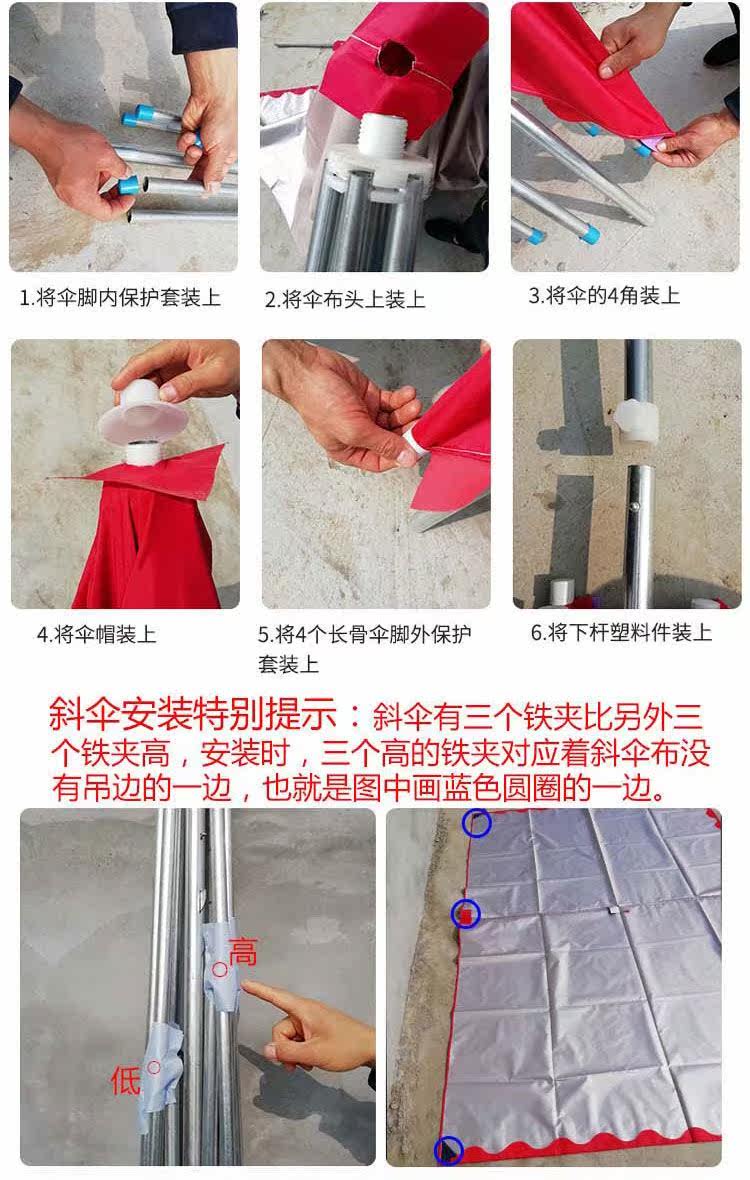 1.将伞脚内保护套装上

2.将伞布头上装上

3.将伞的4角装上

4.将伞帽装上

5.将4个长骨伞脚外保护套装上

6.将下杆塑料件装上

斜伞安装特别提示：斜伞有三个铁夹比另外三个铁夹高，安装时，三个高的铁夹对应着斜伞布没有吊边的一边，也就是图中画蓝色圆圈的一边。

高

低