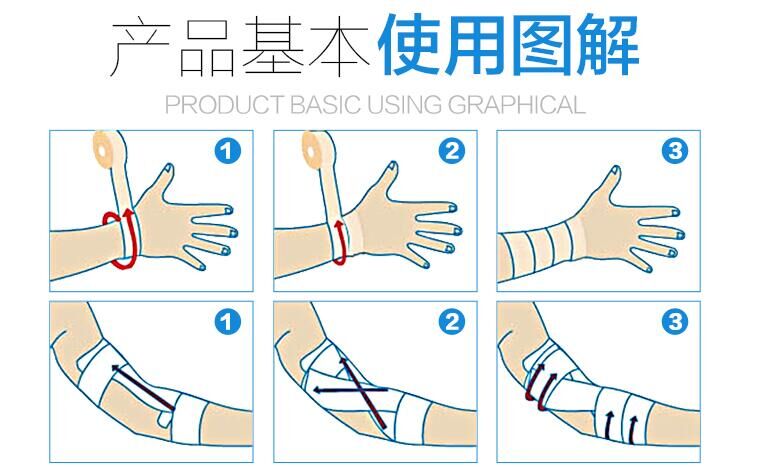 产品基本使用图解

PRODUCT BASIC USING GRAPHICAL

1

2

3

1

2

3