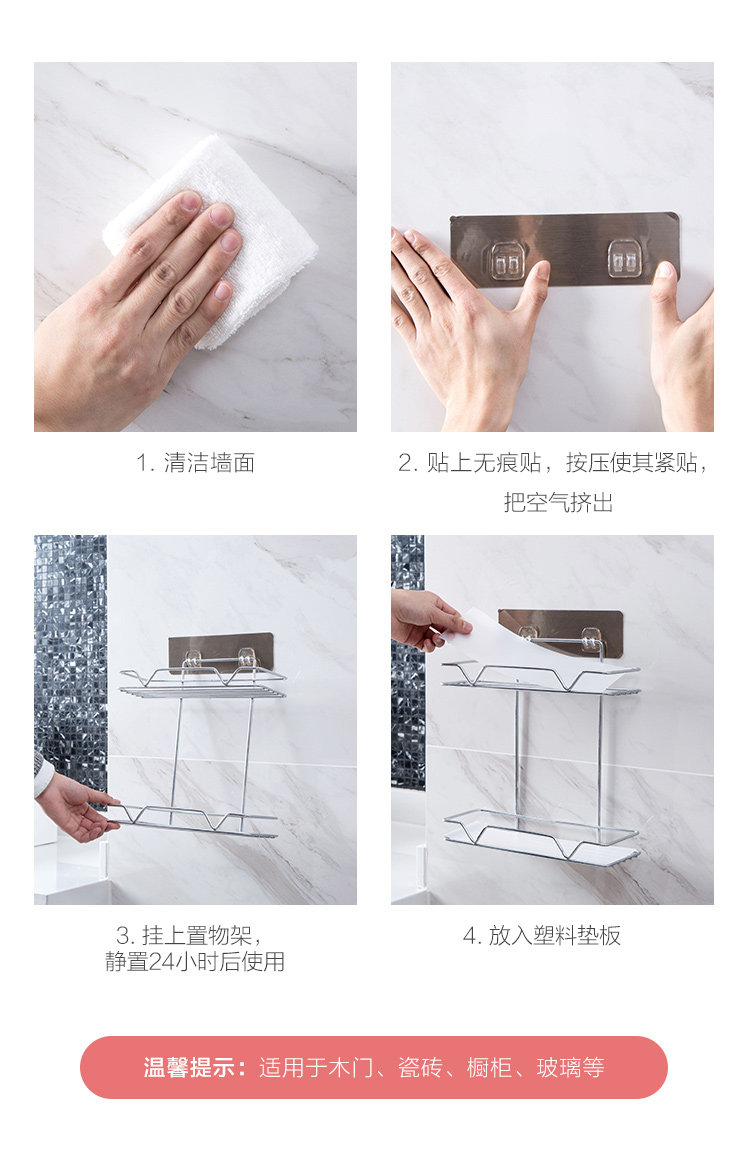 1. 清洁墙面

2. 贴上无痕贴，按压使其紧贴，把空气挤出

3. 挂上置物架，静置24小时后使用

4. 放入塑料垫板

温馨提示：适用于木门、瓷砖、橱柜、玻璃等