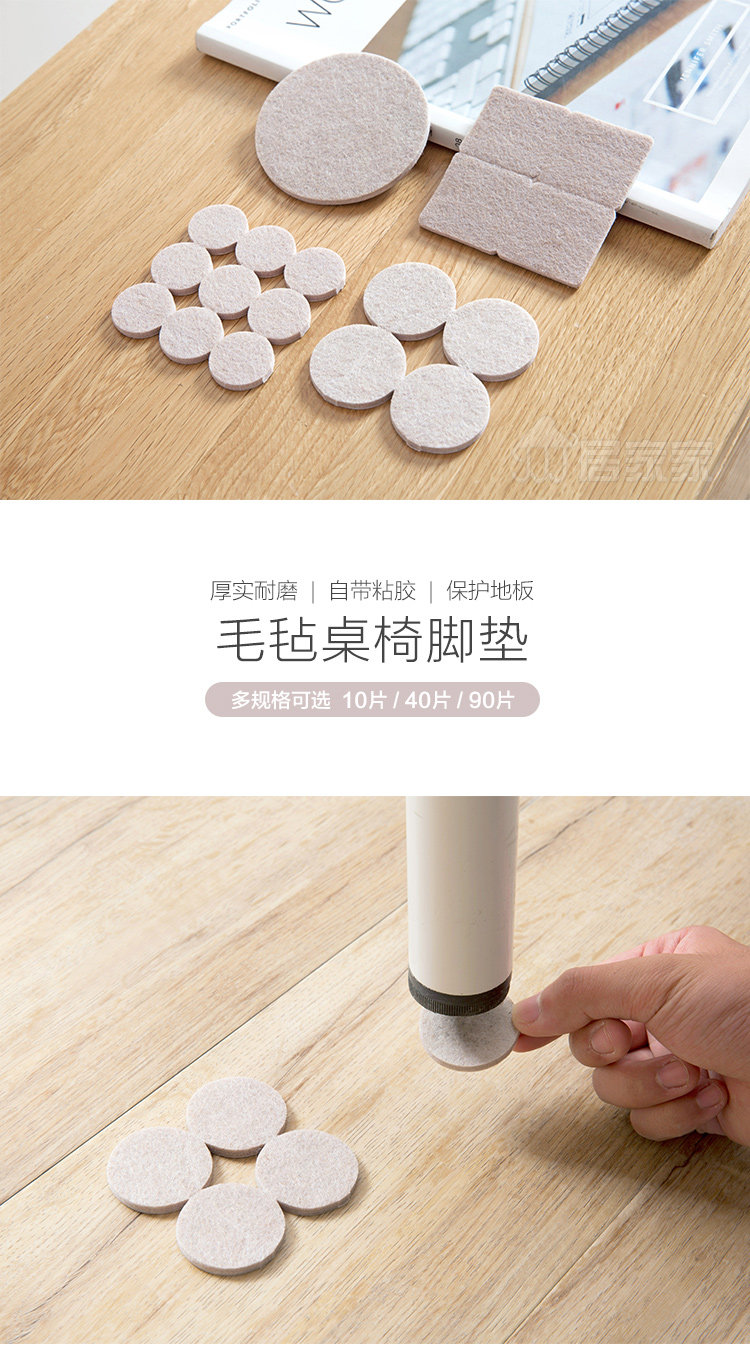 居家家

厚实耐磨 | 自带粘胶 | 保护地板

毛毡桌椅脚垫

多规格可选 10片 / 40片 / 90片