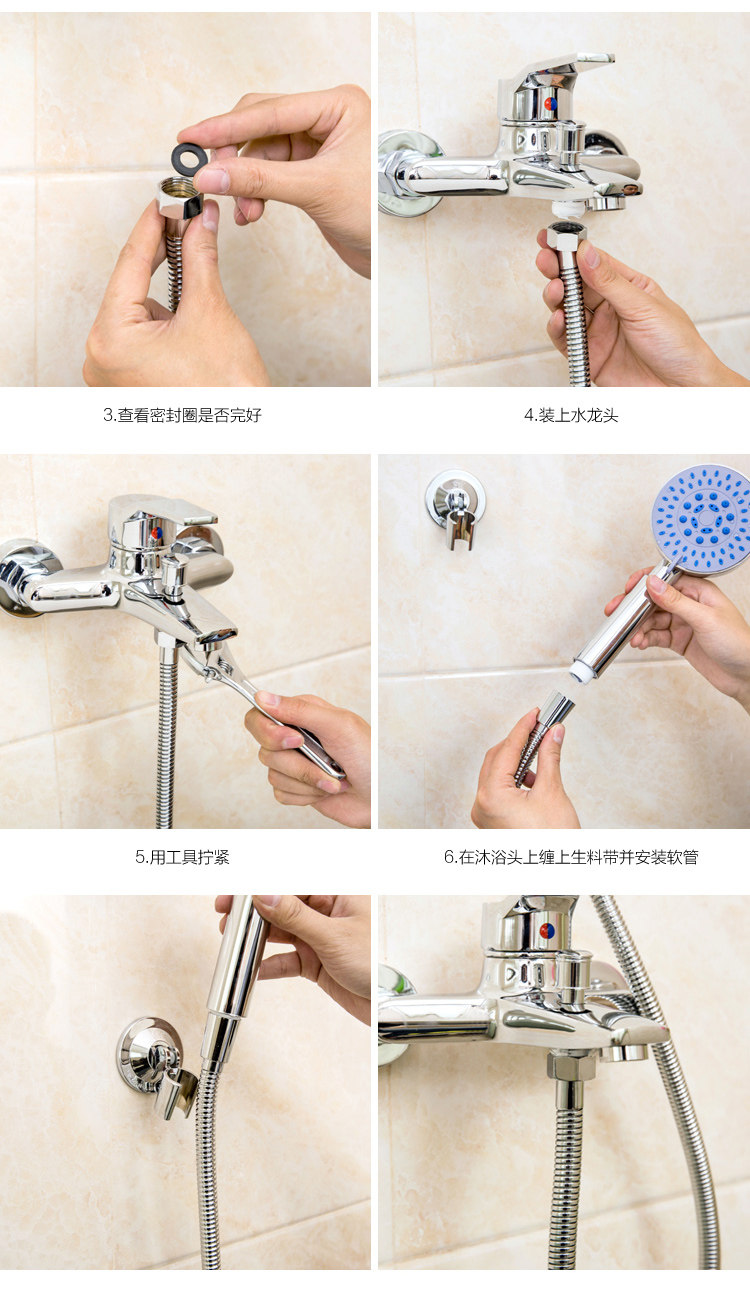 3.查看密封圈是否完好

4.装上水龙头

5.用工具拧紧

6.在沐浴头上缠上生料带并安装软管