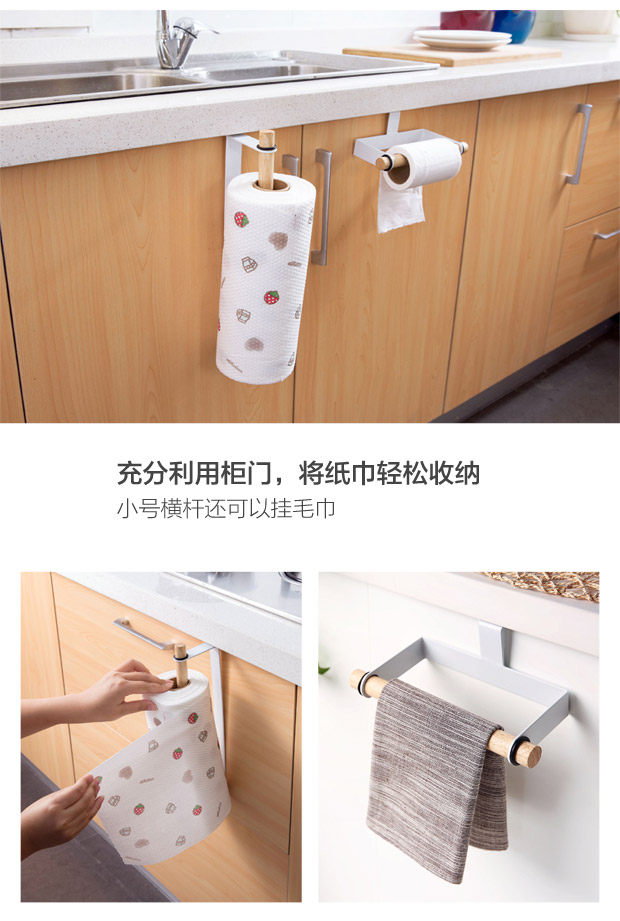 充分利用柜门，将纸巾轻松收纳
小号横杆还可以挂毛巾