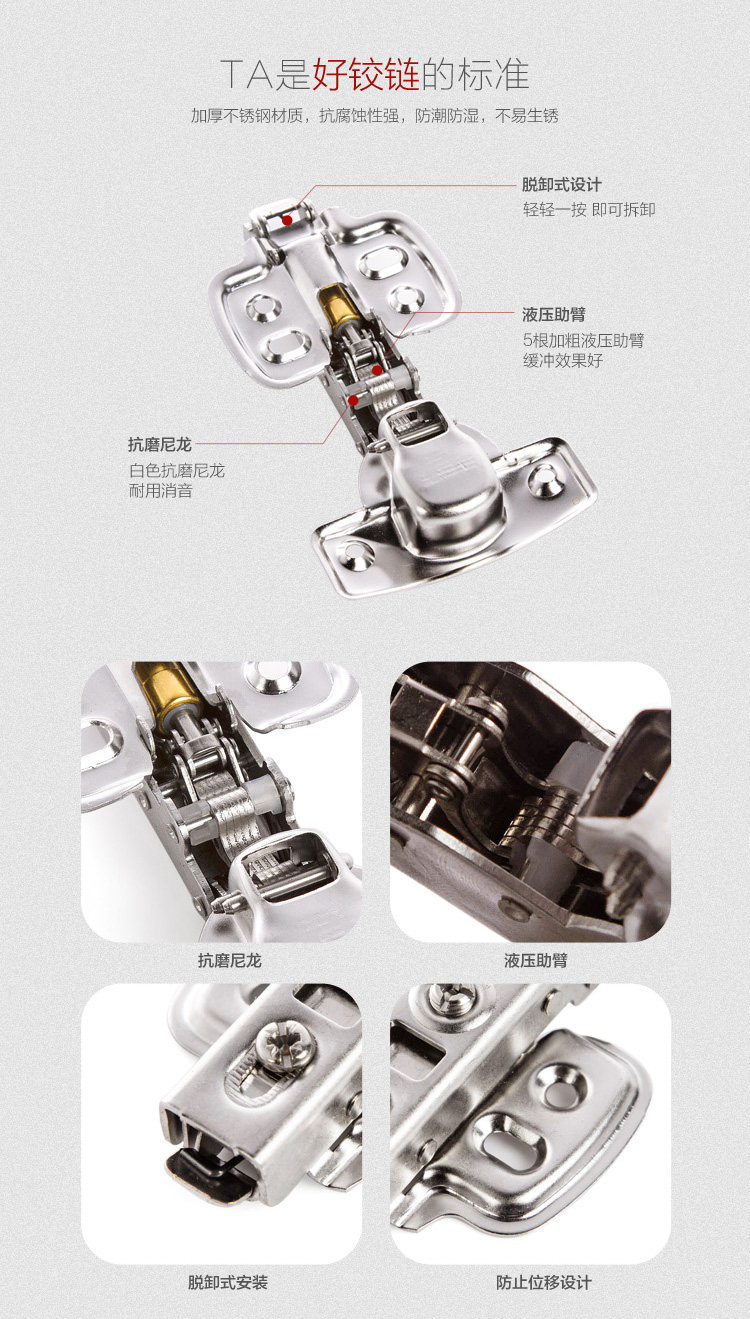 TA是好铰链的标准

加厚不锈钢材质，抗腐蚀性强，防潮防湿，不易生锈

脱卸式设计
轻轻一按 即可拆卸

液压助臂
5根加粗液压助臂
缓冲效果好

抗磨尼龙
白色抗磨尼龙
耐用消音

抗磨尼龙

液压助臂

脱卸式安装

防止位移设计