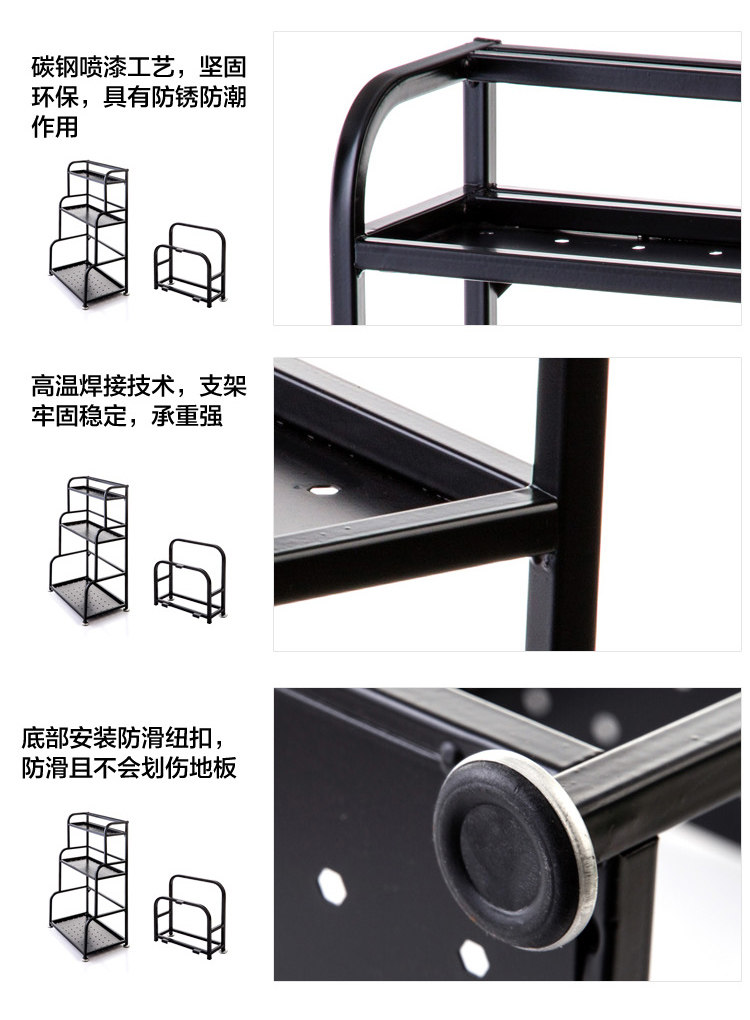 碳钢喷漆工艺，坚固环保，具有防锈防潮作用

高温焊接技术，支架牢固稳定，承重强

底部安装防滑纽扣，防滑且不会划伤地板