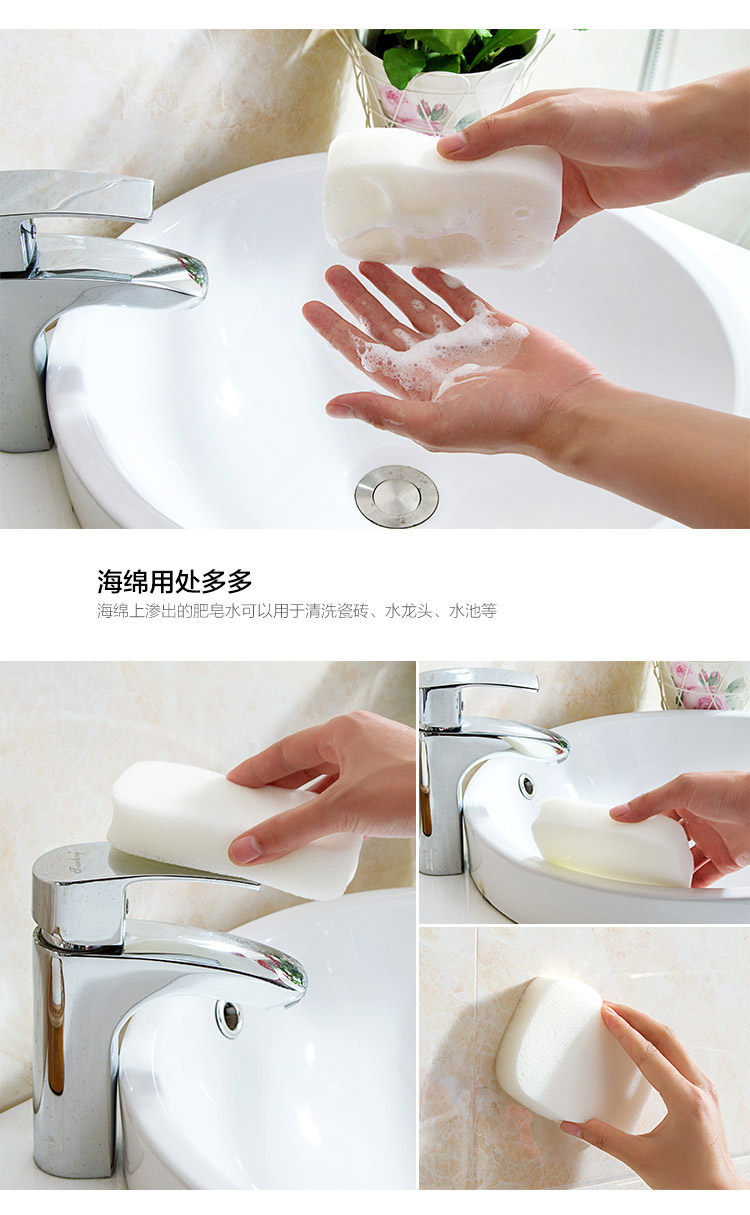 海绵用处多多

海绵上渗出的肥皂水可以用于清洗瓷砖、水龙头、水池等