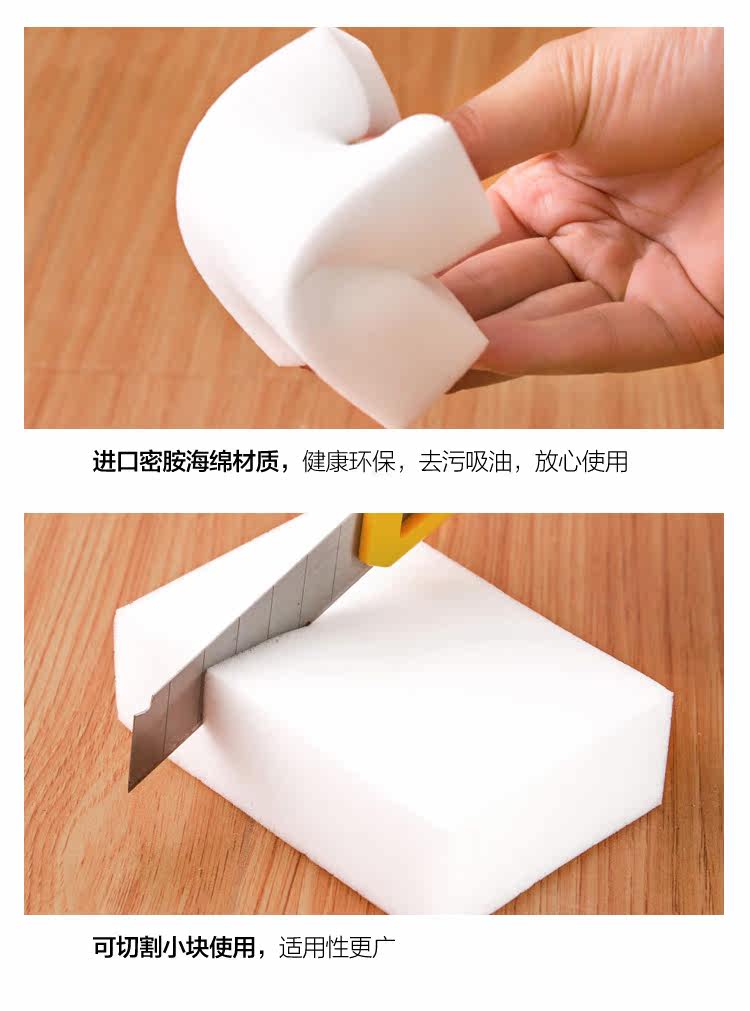 进口密胺海绵材质，健康环保，去污吸油，放心使用

可切割小块使用，适用性更广