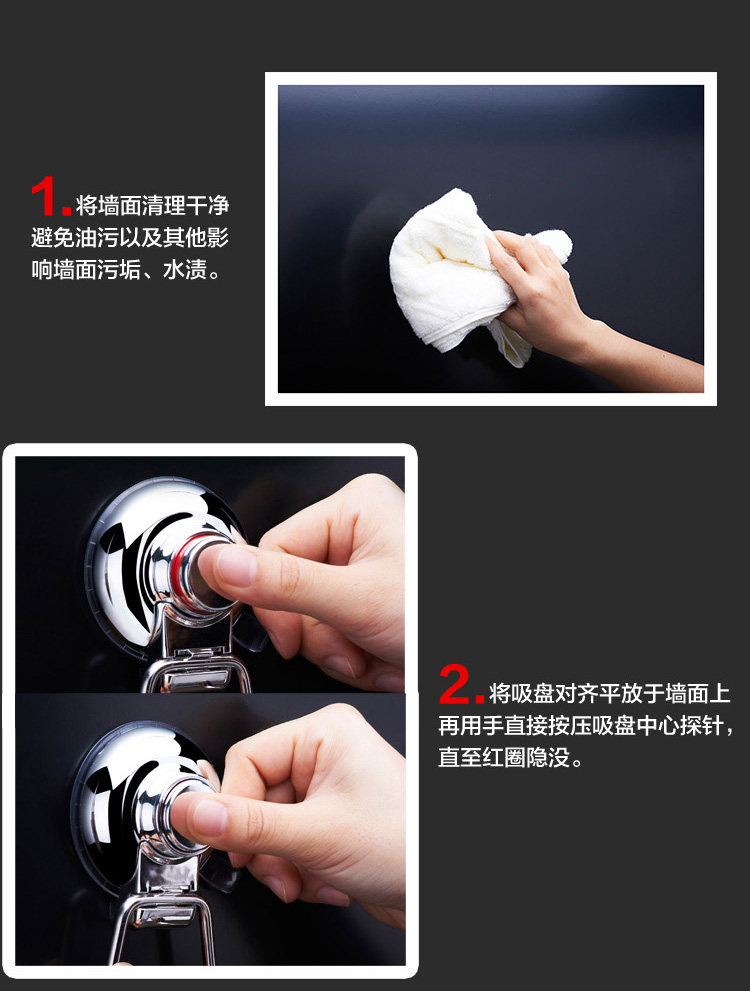 1.将墙面清理干净避免油污以及其他影响墙面污垢、水渍。

2.将吸盘对齐平放于墙面上再用手直接按压吸盘中心探针，直至红圈隐没。