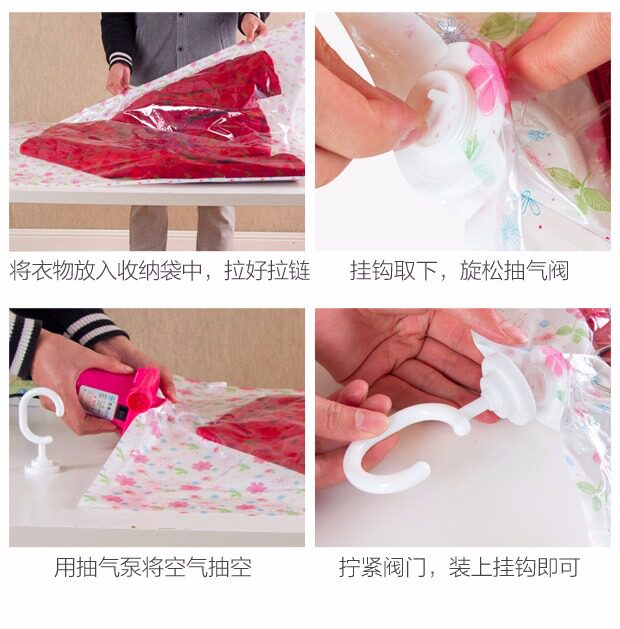 将衣物放入收纳袋中，拉好拉链

挂钩取下，旋松抽气阀

用抽气泵将空气抽空

拧紧阀门，装上挂钩即可