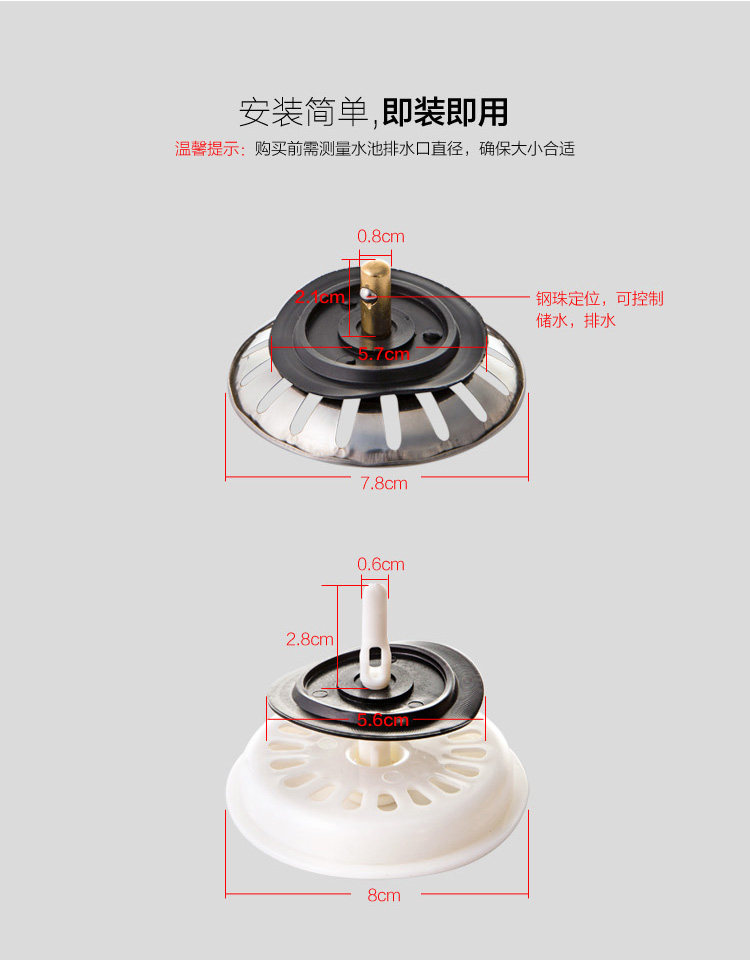 安装简单,即装即用

温馨提示：购买前需测量水池排水口直径，确保大小合适

0.8cm

2.1cm

钢珠定位，可控制储水，排水

5.7cm

7.8cm

0.6cm

2.8cm

5.6cm

8cm