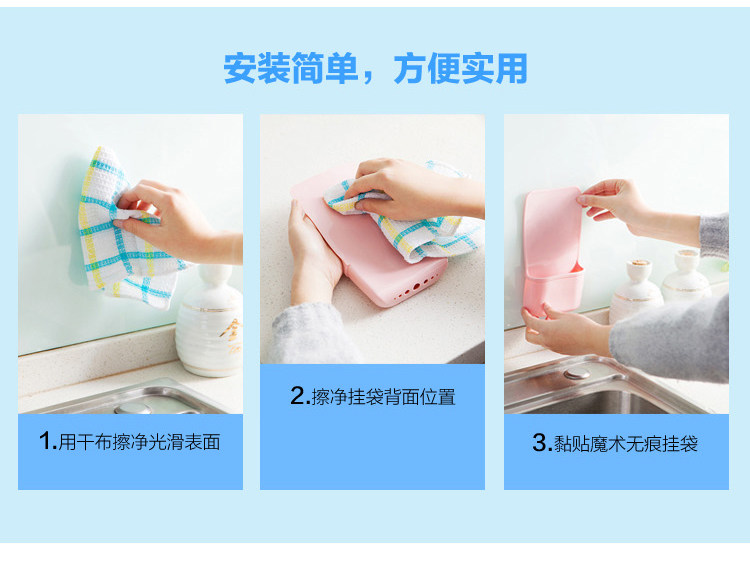 安装简单，方便实用

1.用干布擦净光滑表面

2.擦净挂袋背面位置

3.黏贴魔术无痕挂袋