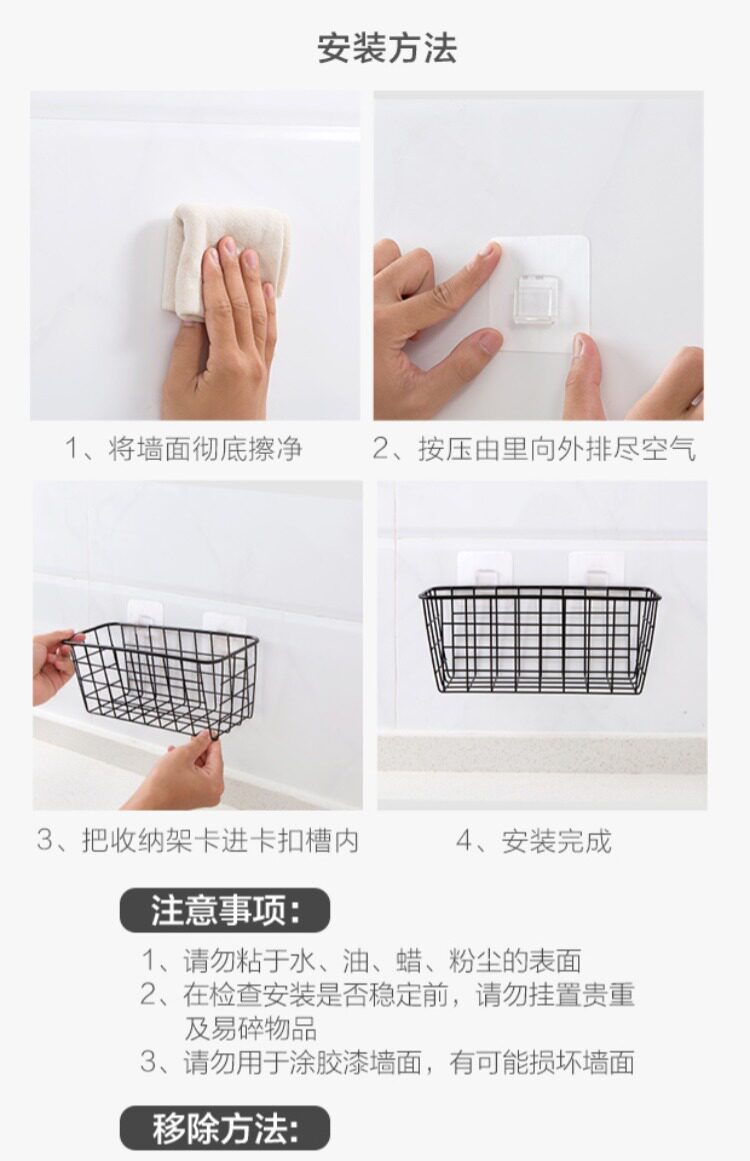 安装方法

1、将墙面彻底擦净

2、按压由里向外排尽空气

3、把收纳架卡进卡扣槽内

4、安装完成

注意事项：

1、请勿粘于水、油、蜡、粉尘的表面
2、在检查安装是否稳定前，请勿挂置贵重及易碎物品
3、请勿用于涂胶漆墙面，有可能损坏墙面

移除方法：