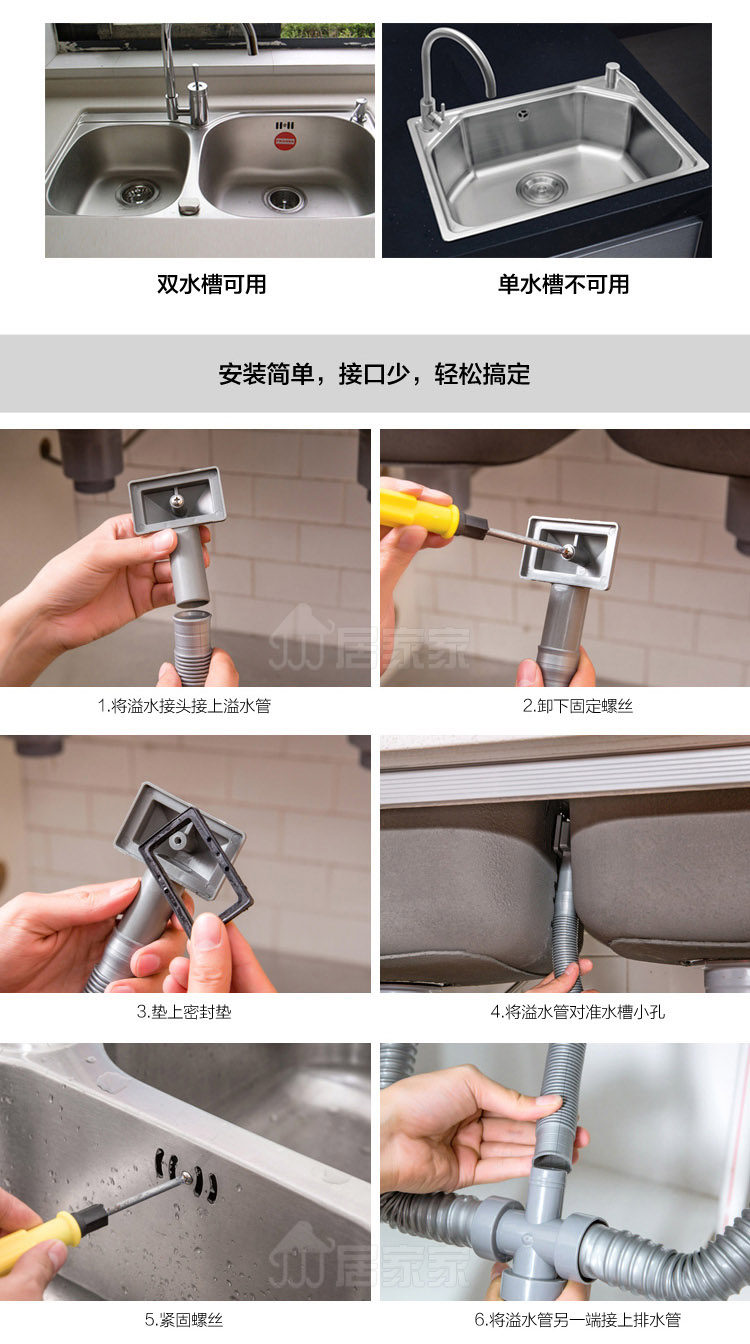 双水槽可用

单水槽不可用

安装简单，接口少，轻松搞定

居家家

1.将溢水接头接上溢水管

2.卸下固定螺丝

3.垫上密封垫

4.将溢水管对准水槽小孔

居家家

5.紧固螺丝

6.将溢水管另一端接上排水管