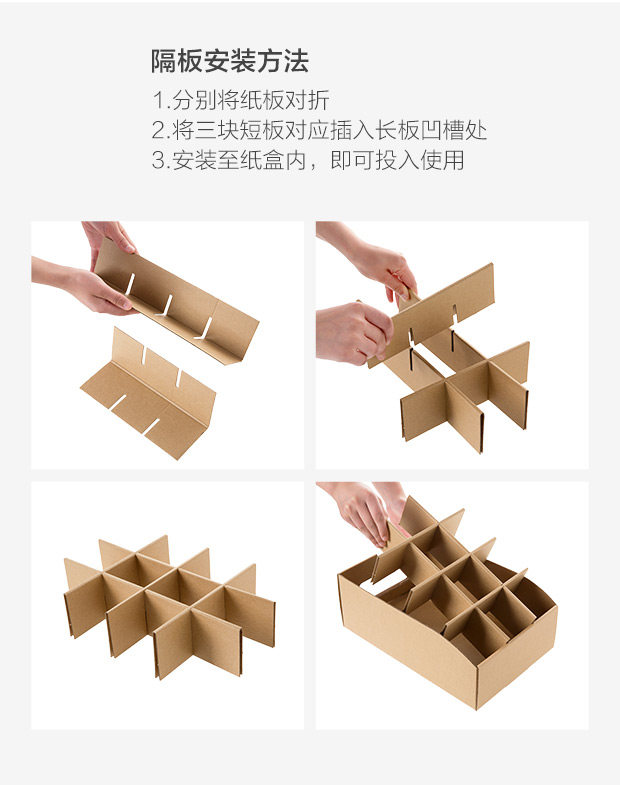 隔板安装方法

1.分别将纸板对折
2.将三块短板对应插入长板凹槽处
3.安装至纸盒内，即可投入使用