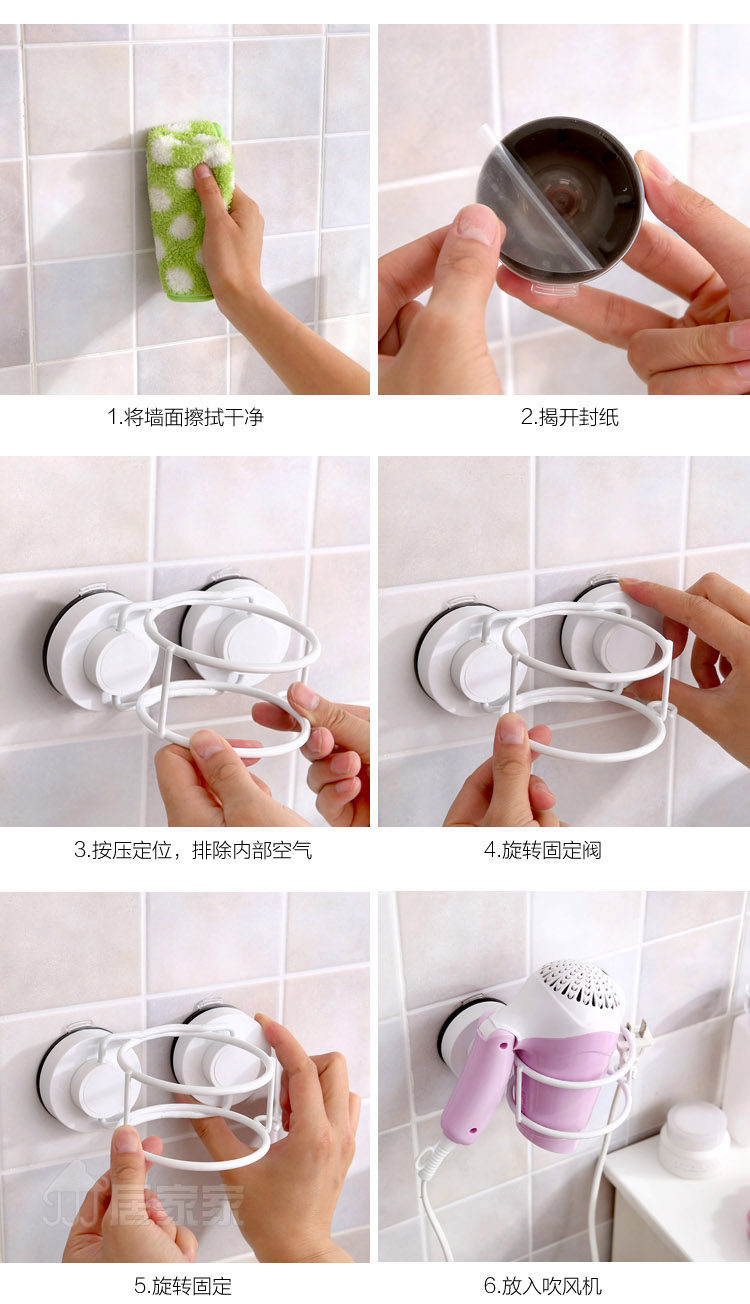 1.将墙面擦拭干净

2.揭开封纸

3.按压定位，排除内部空气

4.旋转固定阀

居家家

5.旋转固定

6.放入吹风机