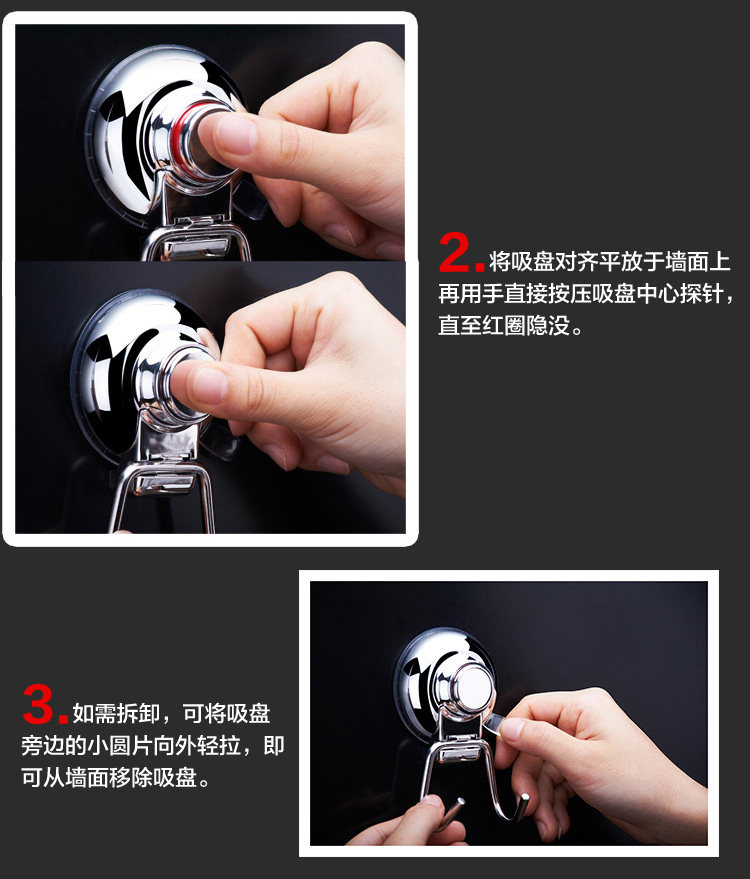 2. 将吸盘对齐平放于墙面上再用手直接按压吸盘中心探针，直至红圈隐没。

3. 如需拆卸，可将吸盘旁边的小圆片向外轻拉，即可从墙面移除吸盘。