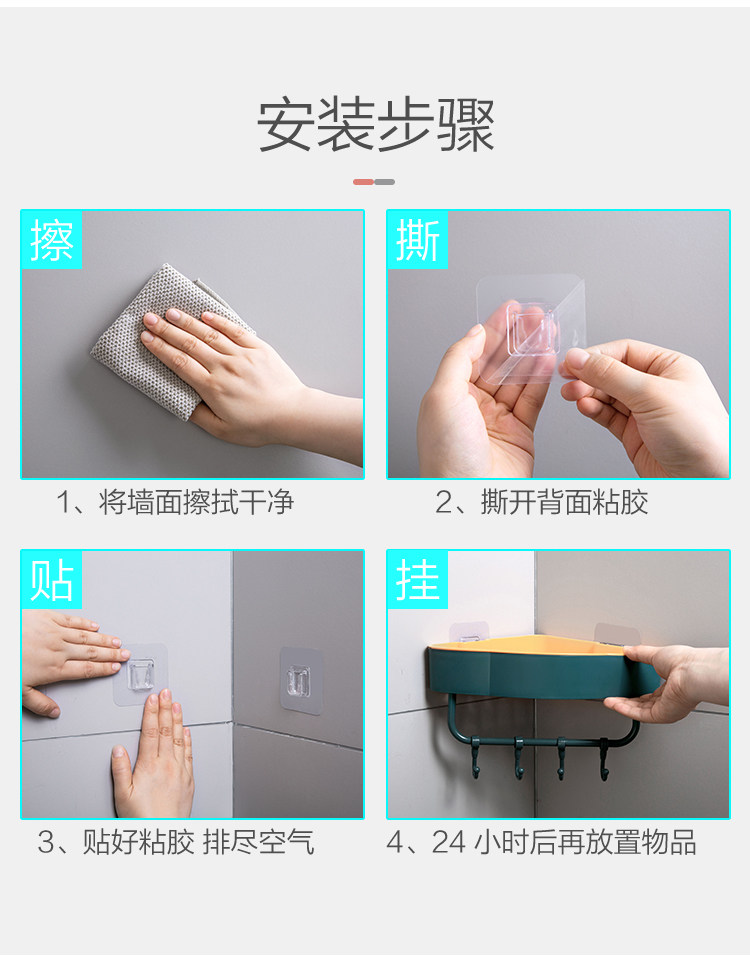 安装步骤

擦

1、将墙面擦拭干净

撕

2、撕开背面粘胶

贴

3、贴好粘胶 排尽空气

挂

4、24 小时后再放置物品