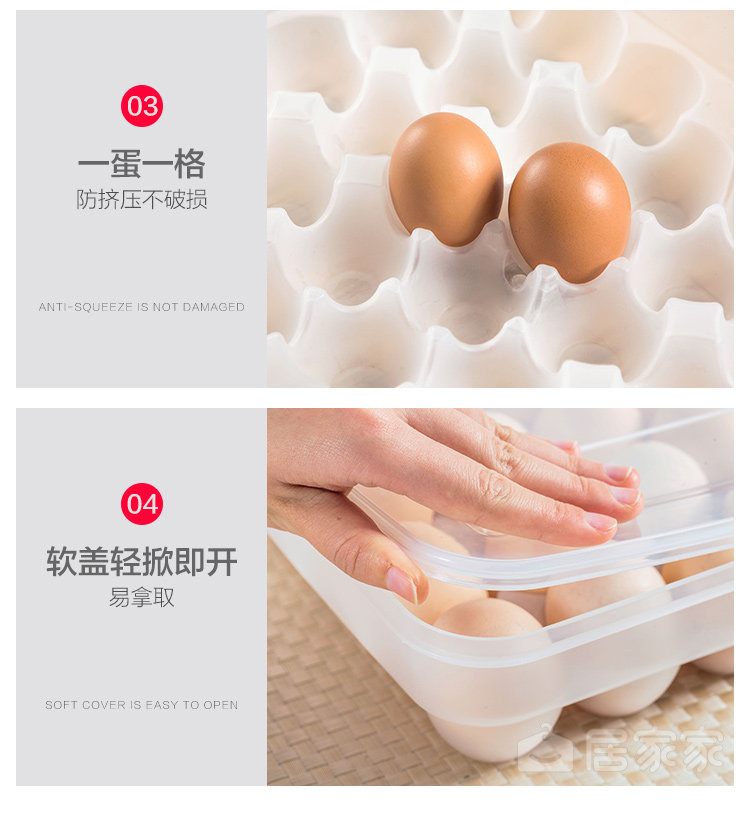 03

一蛋一格

防挤压不破损

ANTI-SQUEEZE IS NOT DAMAGED

04

软盖轻掀即开

易拿取

SOFT COVER IS EASY TO OPEN

居家家