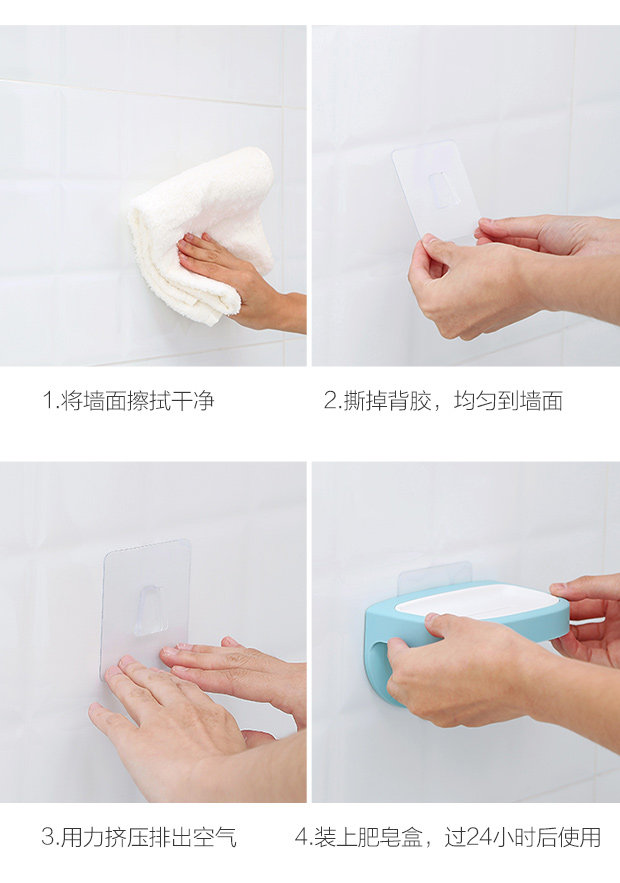 1.将墙面擦拭干净

2.撕掉背胶，均匀到墙面

3.用力挤压排出空气

4.装上肥皂盒，过24小时后使用