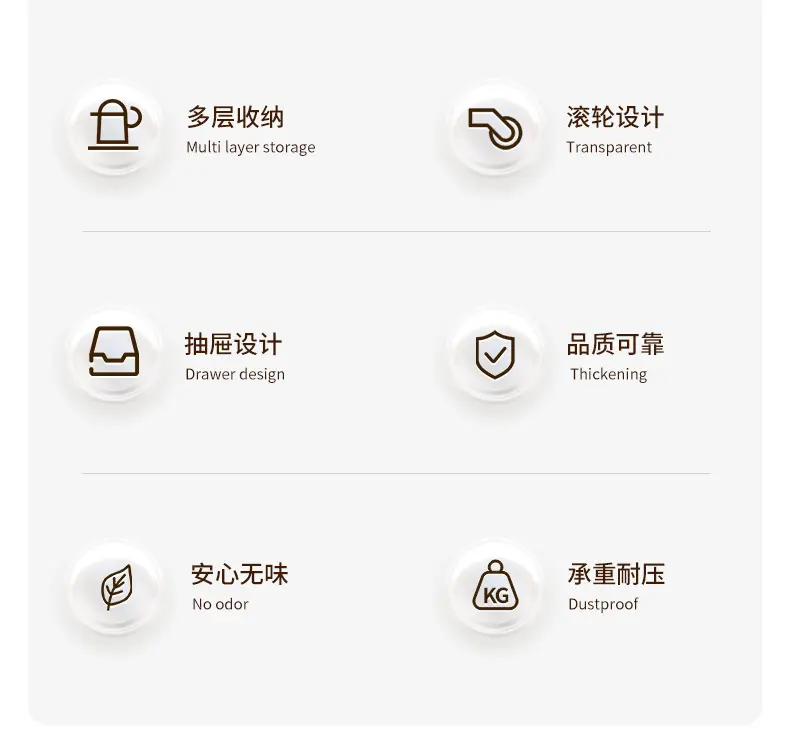 多层收纳
Multi layer storage

滚轮设计
Transparent

抽屉设计
Drawer design

品质可靠
Thickening

安心无味
No odor

KG

承重耐压
Dustproof