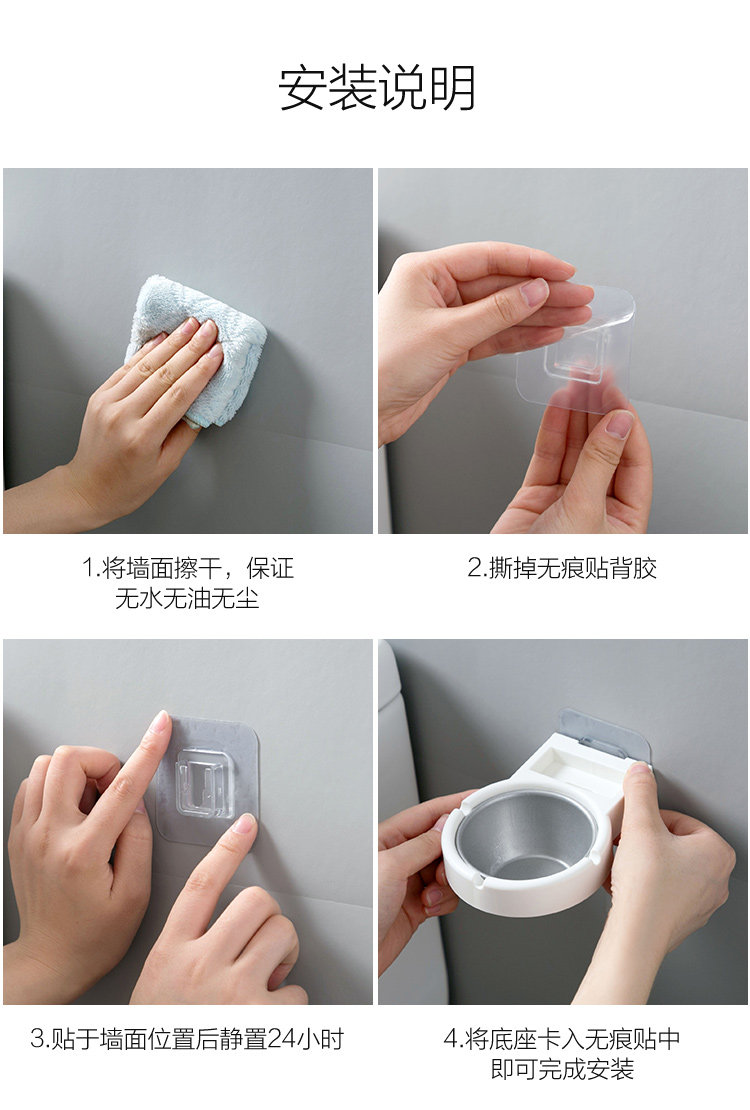 安装说明

1.将墙面擦干，保证无水无油无尘

2.撕掉无痕贴背胶

3.贴于墙面位置后静置24小时

4.将底座卡入无痕贴中即可完成安装