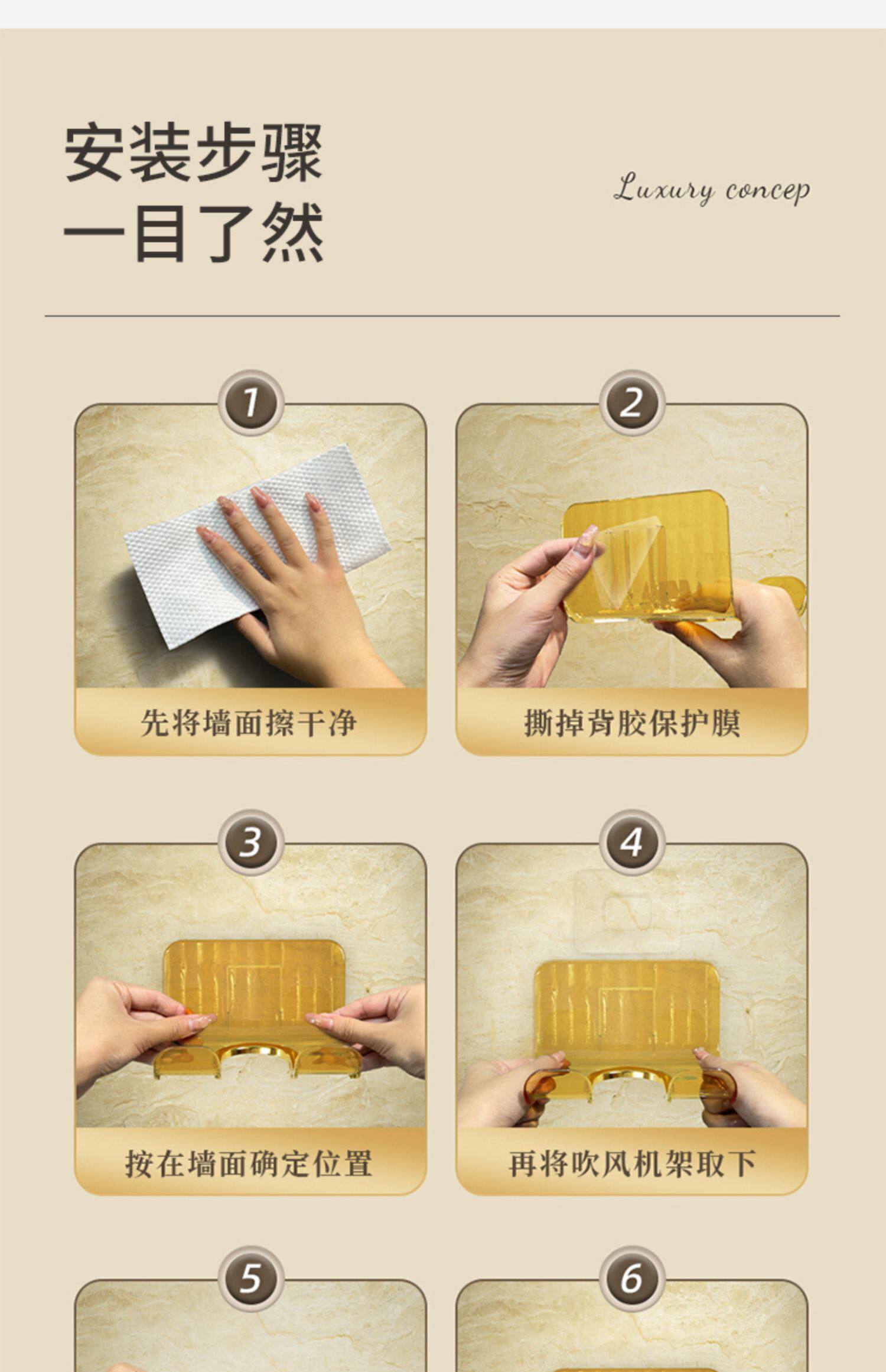 安装步骤
一目了然

Luxury concep

1

先将墙面擦干净

2

撕掉背胶保护膜

3

按在墙面确定位置

4

再将吹风机架取下

5

6