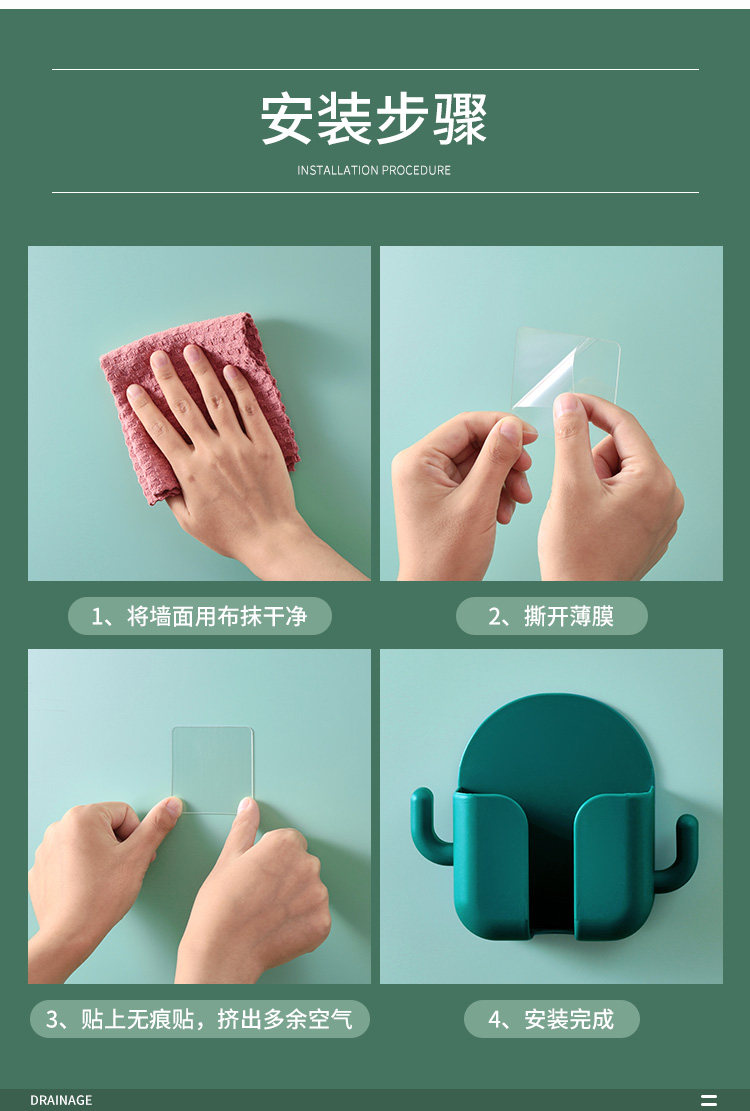 安装步骤

INSTALLATION PROCEDURE

1、将墙面用布抹干净

2、撕开薄膜

3、贴上无痕贴，挤出多余空气

4、安装完成

DRAINAGE