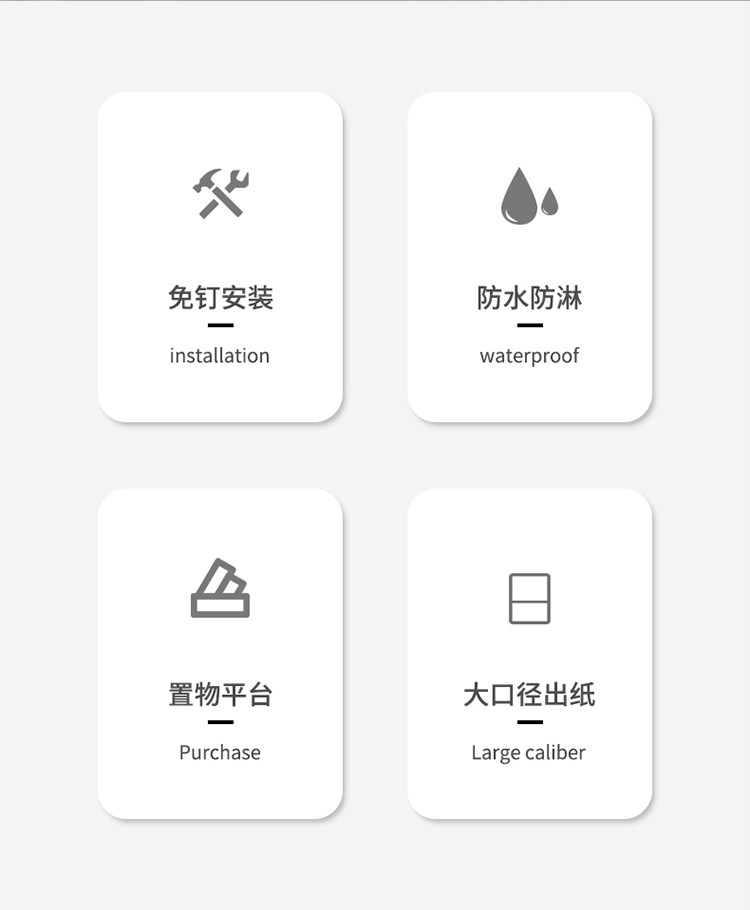 免钉安装

installation

防水防淋

waterproof

置物平台

Purchase

大口径出纸

Large caliber