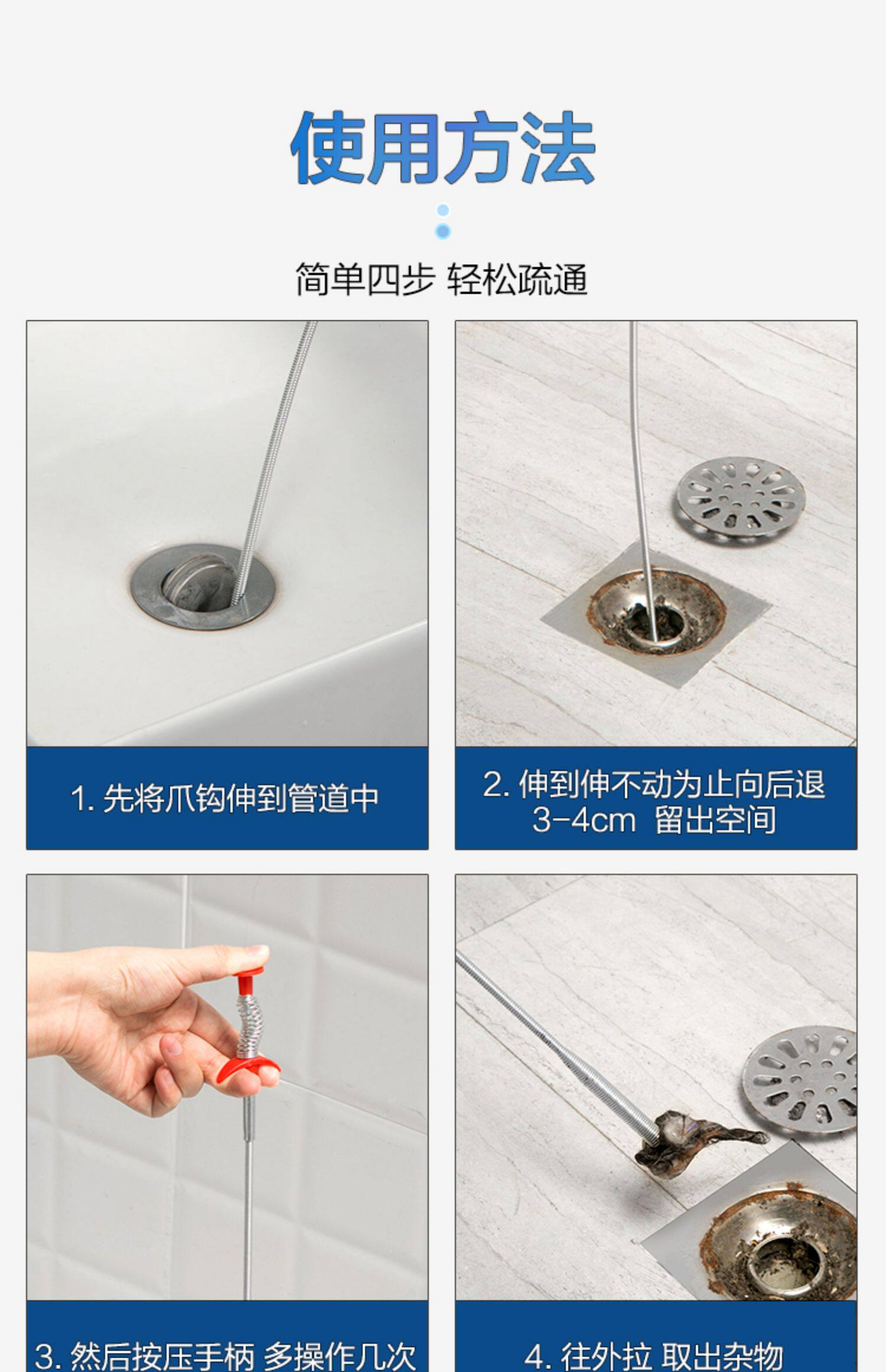 使用方法

简单四步 轻松疏通

1. 先将爪钩伸到管道中

2. 伸到伸不动为止向后退 3-4cm 留出空间

3. 然后按压手柄 多操作几次

4. 往外拉 取出杂物