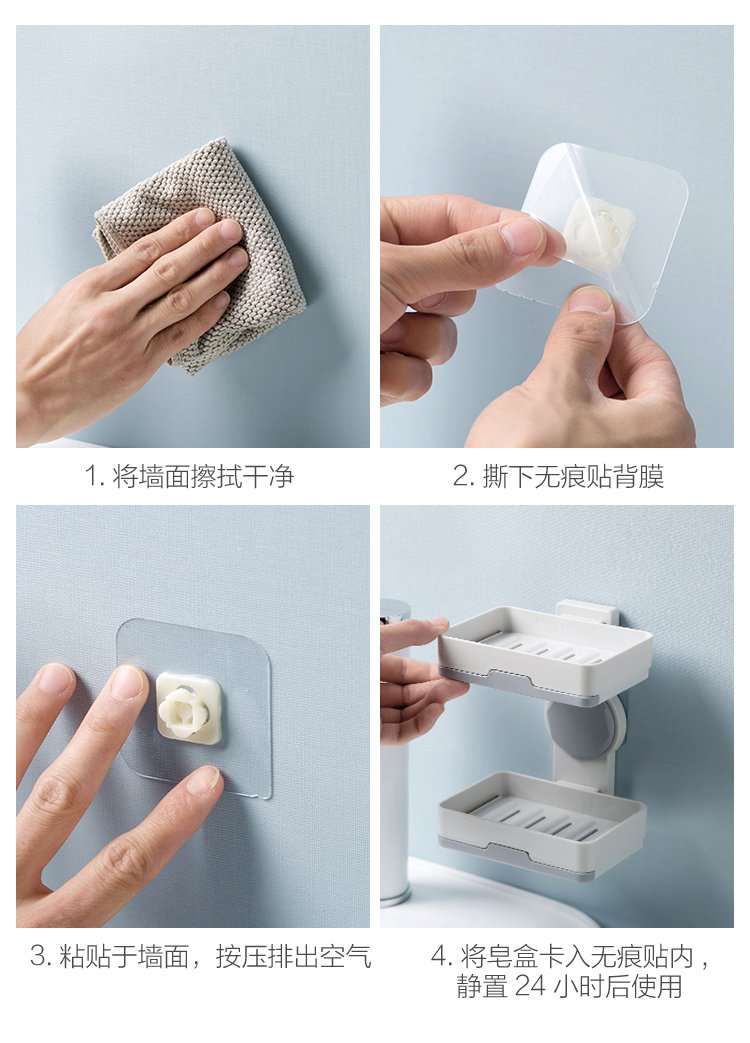 1. 将墙面擦拭干净

2. 撕下无痕贴背膜

3. 粘贴于墙面，按压排出空气

4. 将皂盒卡入无痕贴内，静置 24 小时后使用