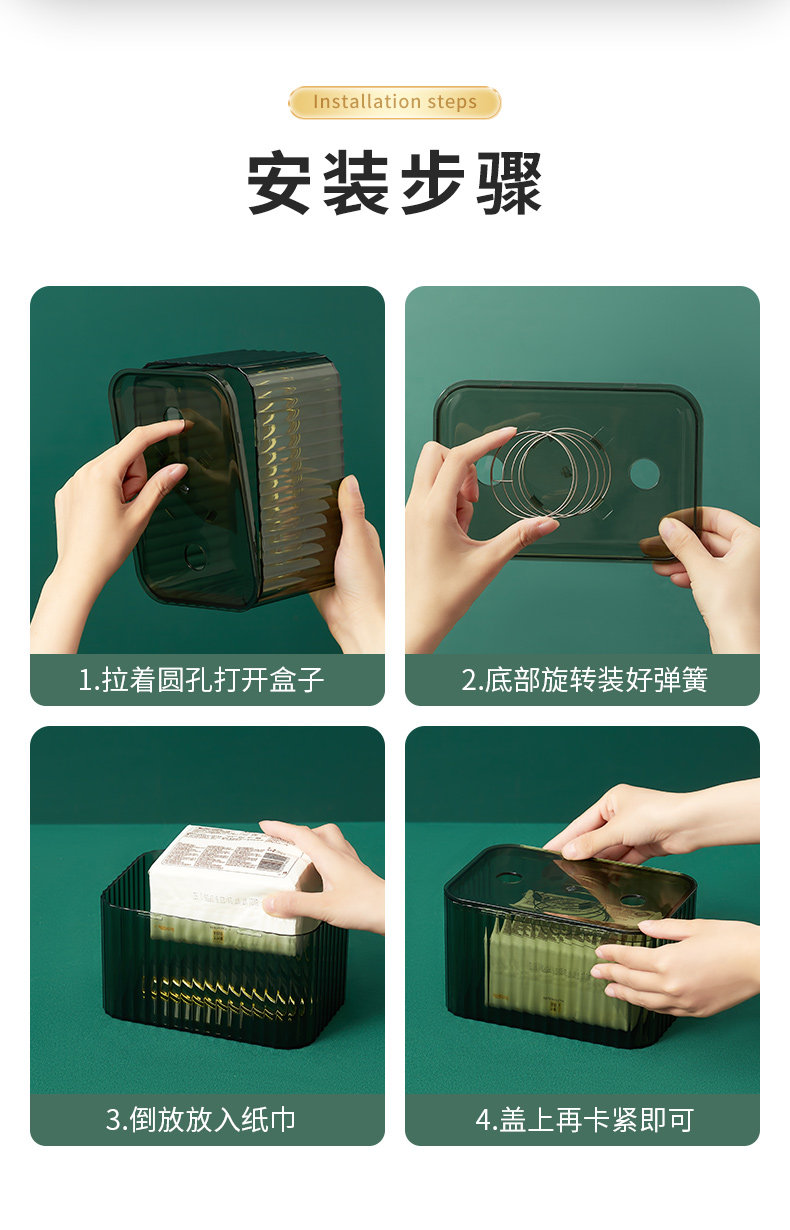 Installation steps

安装步骤

1.拉着圆孔打开盒子

2.底部旋转装好弹簧

3.倒放放入纸巾

4.盖上再卡紧即可