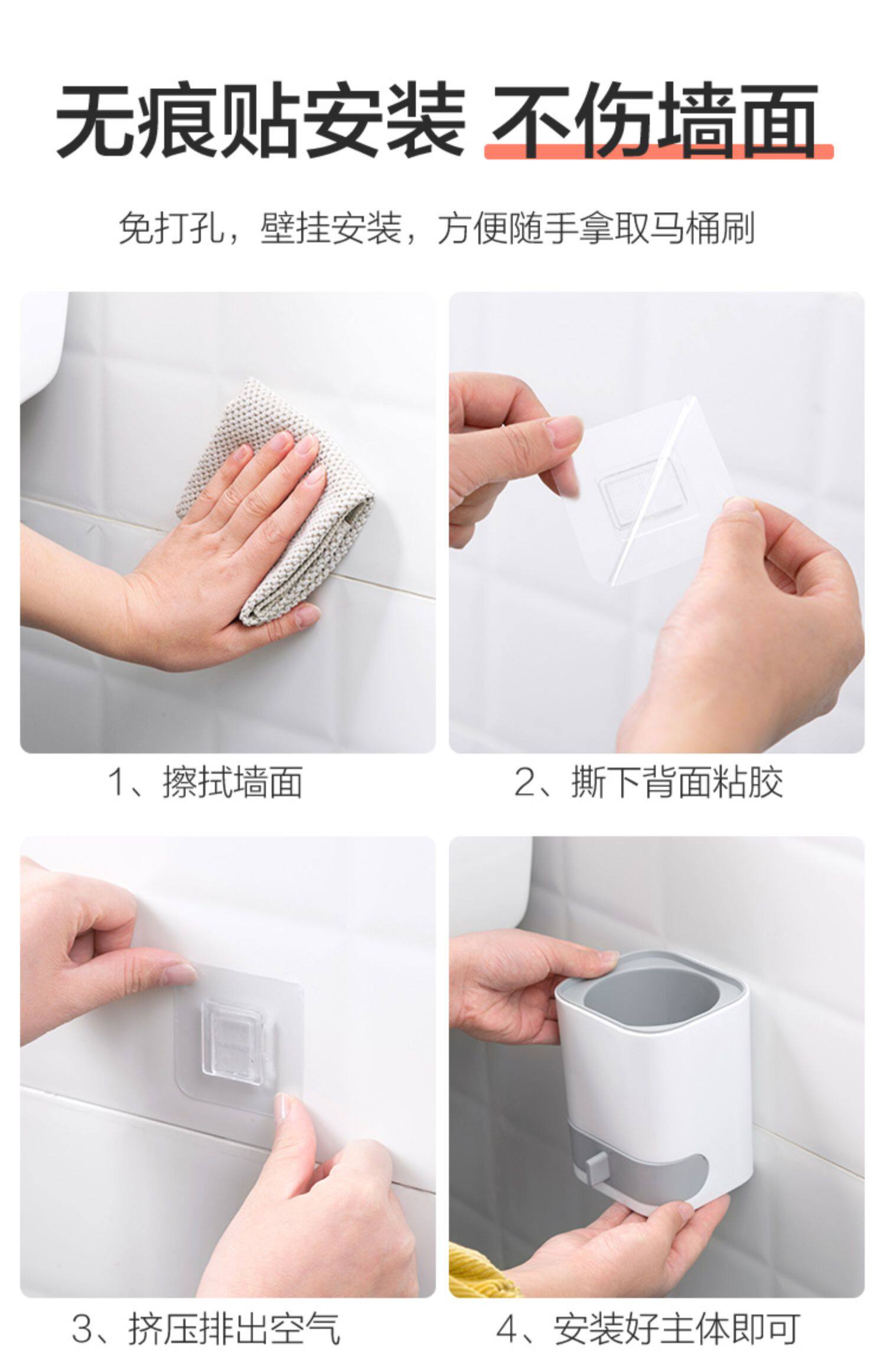 无痕贴安装 不伤墙面

免打孔，壁挂安装，方便随手拿取马桶刷

1、擦拭墙面

2、撕下背面粘胶

3、挤压排出空气

4、安装好主体即可