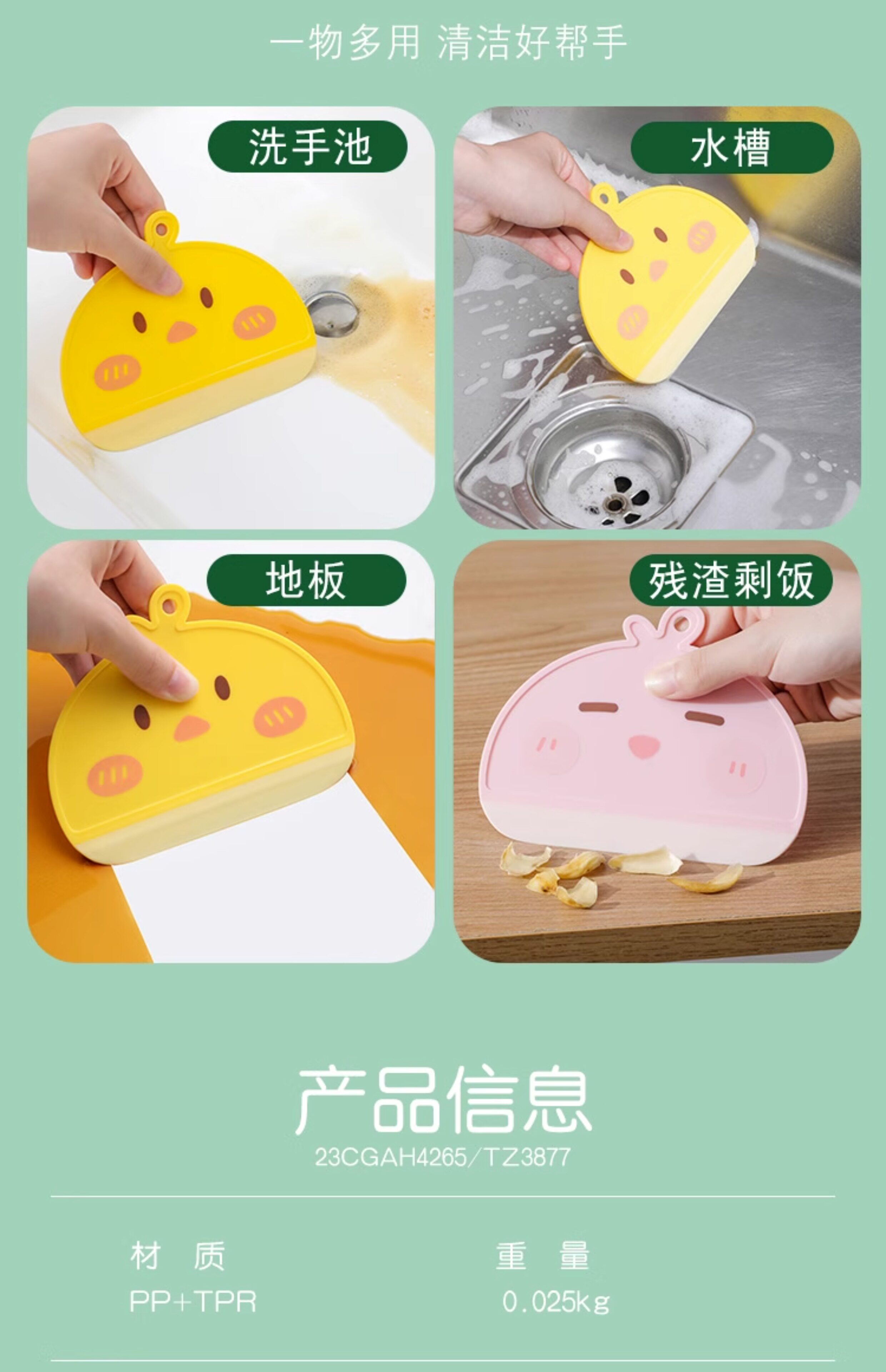 一物多用 清洁好帮手

洗手池

水槽

地板

残渣剩饭

产品信息
23CGAH4265/TZ3877

材 质
PP+TPR

重 量
0.025kg