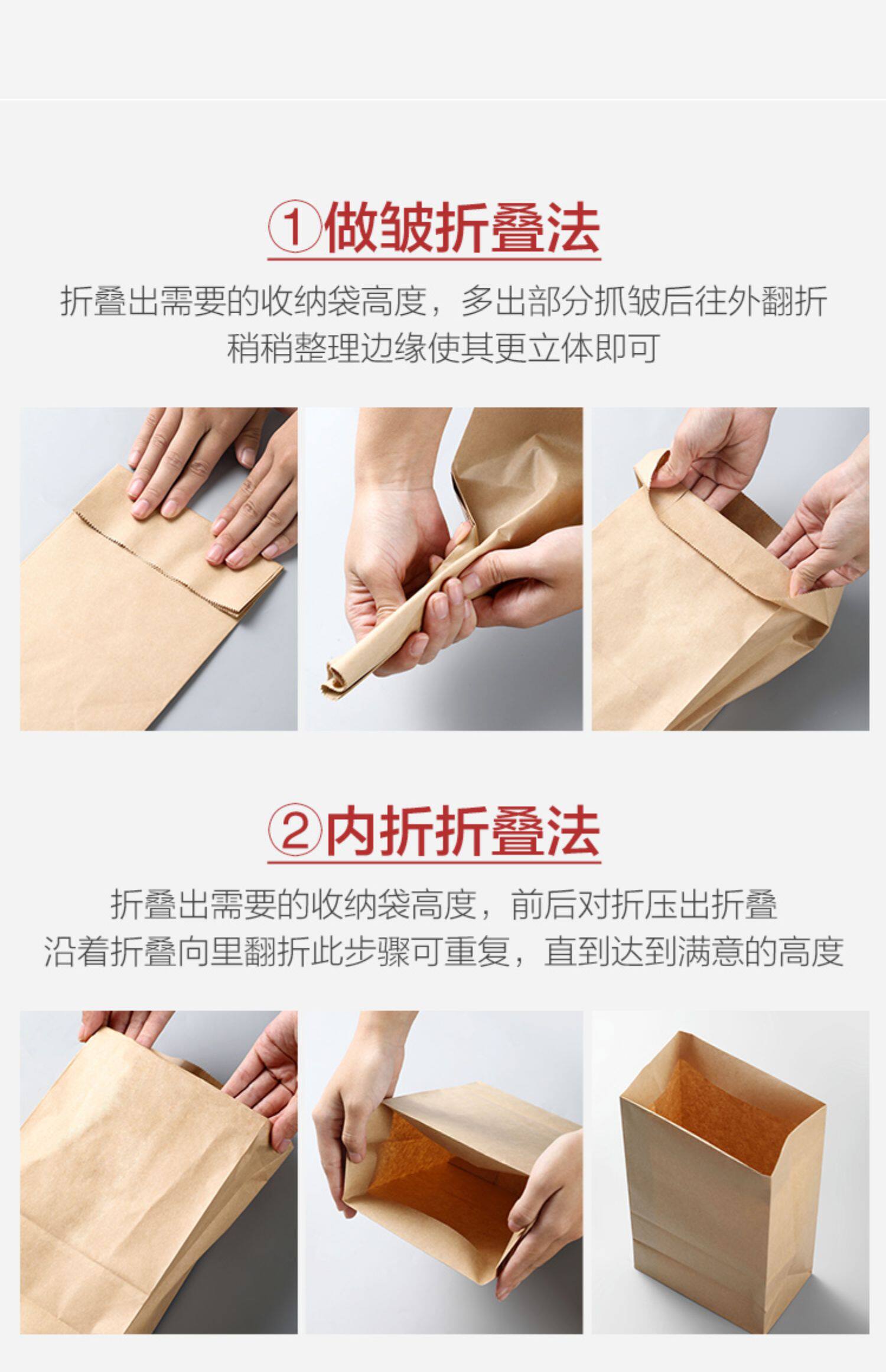 ①做皱折叠法

折叠出需要的收纳袋高度，多出部分抓皱后往外翻折
稍稍整理边缘使其更立体即可

②内折折叠法

折叠出需要的收纳袋高度，前后对折压出折叠
沿着折叠向里翻折此步骤可重复，直到达到满意的高度