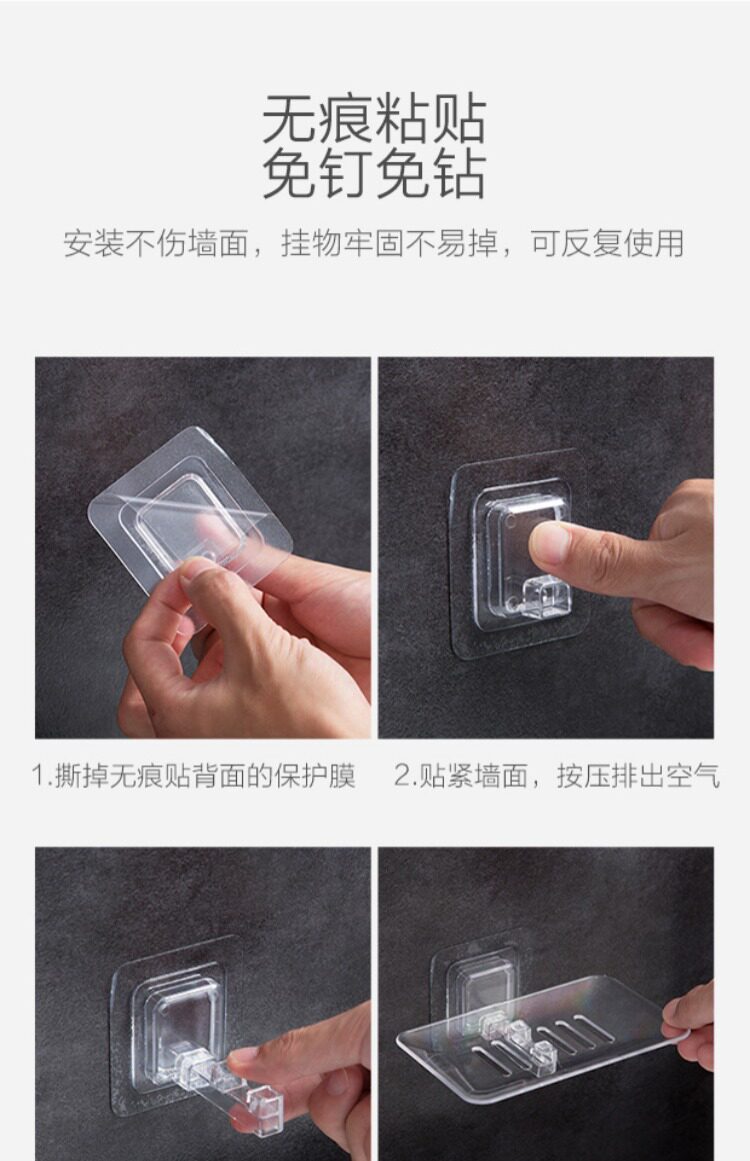 无痕粘贴
免钉免钻

安装不伤墙面，挂物牢固不易掉，可反复使用

1.撕掉无痕贴背面的保护膜

2.贴紧墙面，按压排出空气