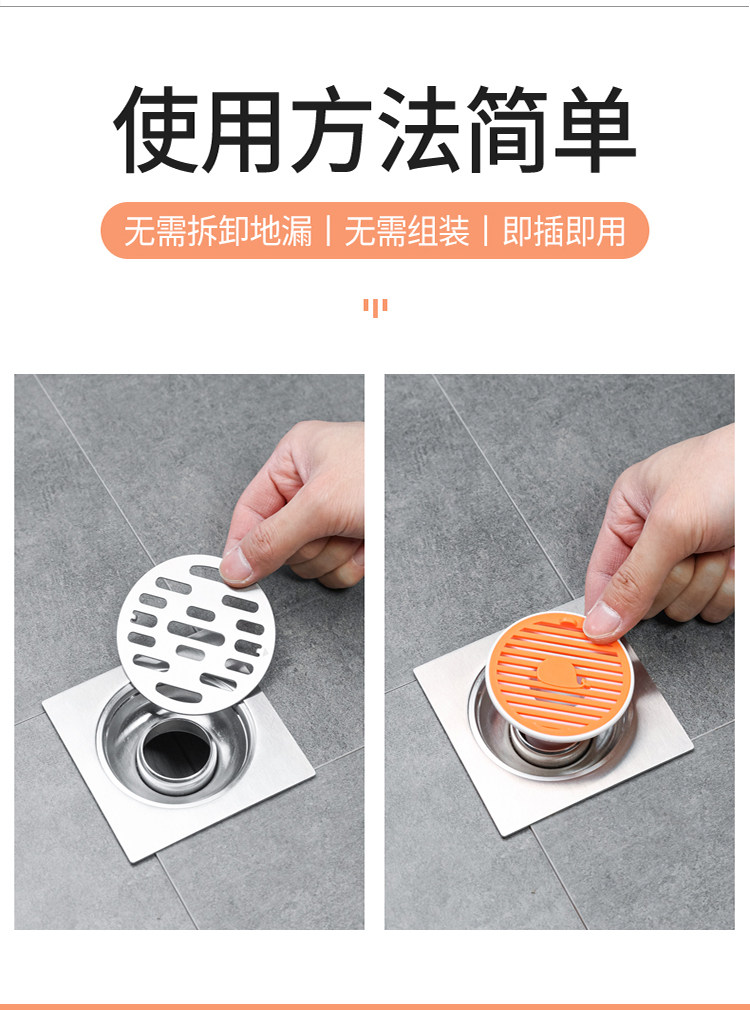 使用方法简单

无需拆卸地漏 | 无需组装 | 即插即用