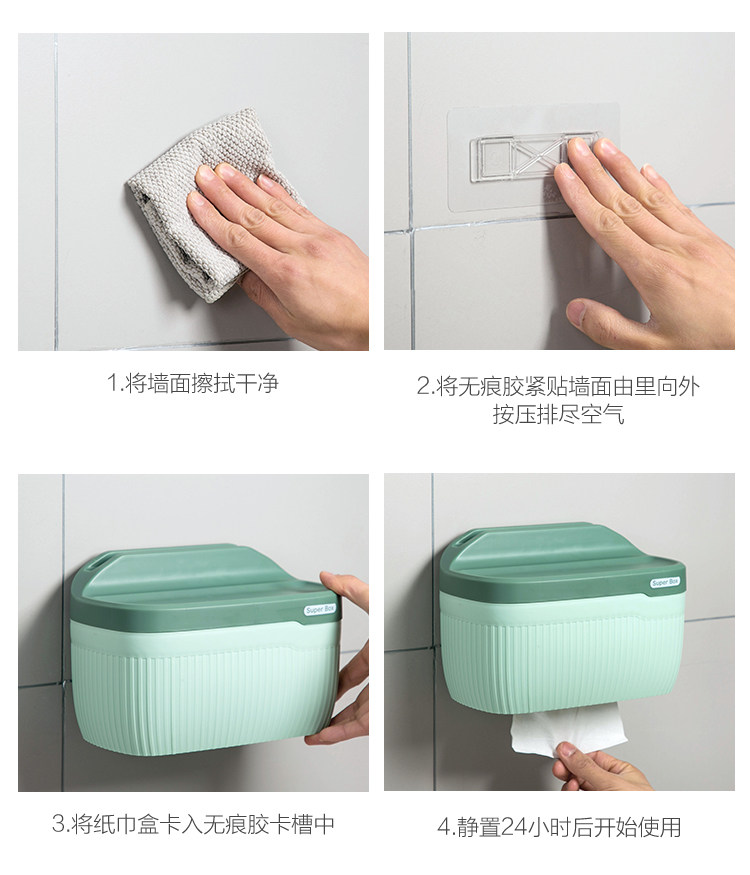 1.将墙面擦拭干净

2.将无痕胶紧贴墙面由里向外按压排尽空气

Super Box

3.将纸巾盒卡入无痕胶卡槽中

Super Box

4.静置24小时后开始使用