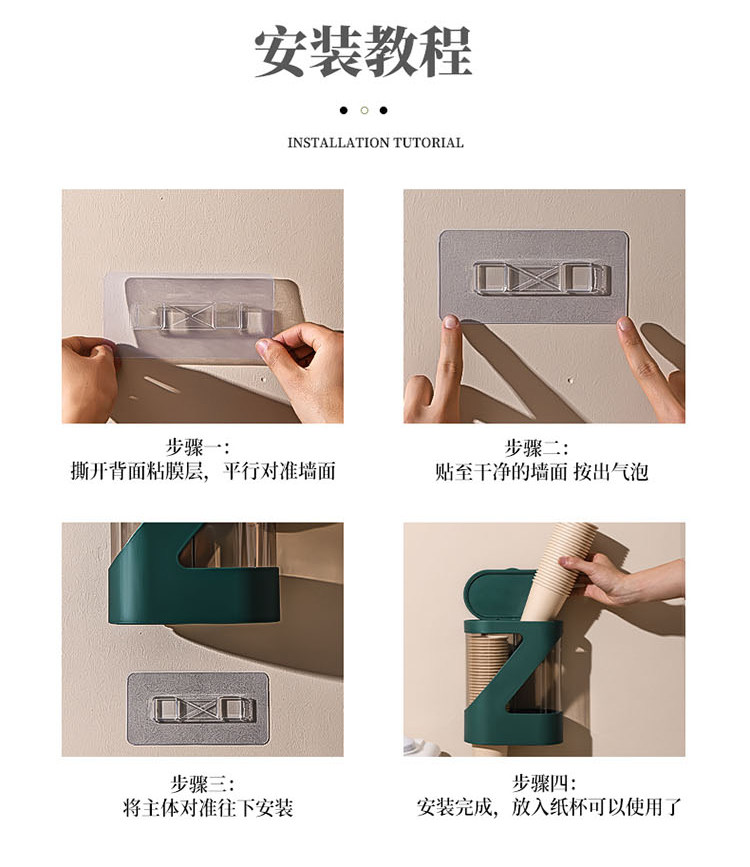 安装教程

INSTALLATION TUTORIAL

步骤一：
撕开背面粘膜层，平行对准墙面

步骤二：
贴至干净的墙面 按出气泡

步骤三：
将主体对准往下安装

步骤四：
安装完成，放入纸杯可以使用了