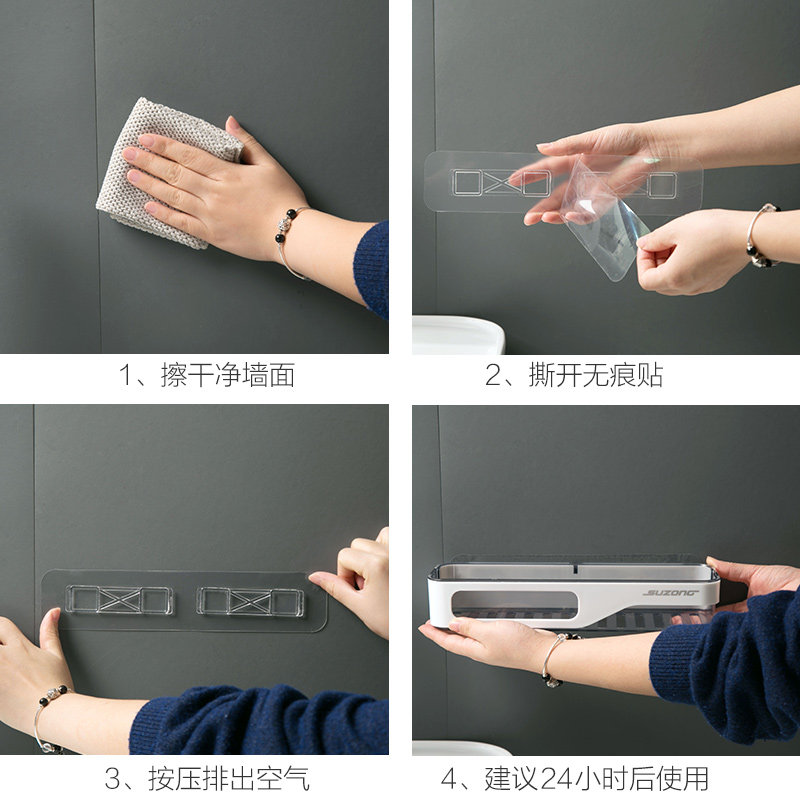 1、擦干净墙面

2、撕开无痕贴

3、按压排出空气

SUZONG

4、建议24小时后使用