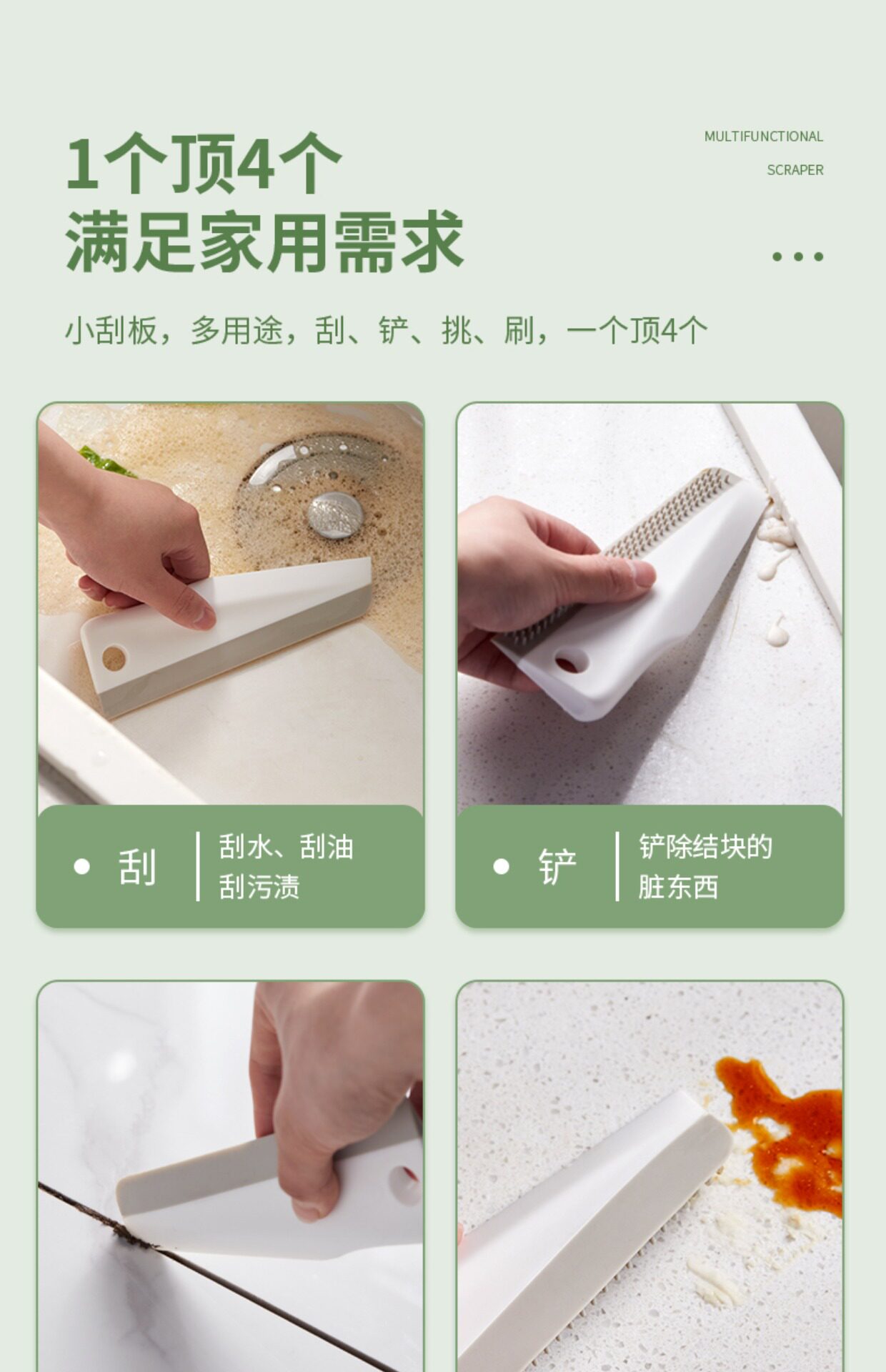 1个顶4个
满足家用需求

MULTIFUNCTIONAL
SCRAPER

小刮板，多用途，刮、铲、挑、刷，一个顶4个

刮
刮水、刮油
刮污渍

铲
铲除结块的
脏东西