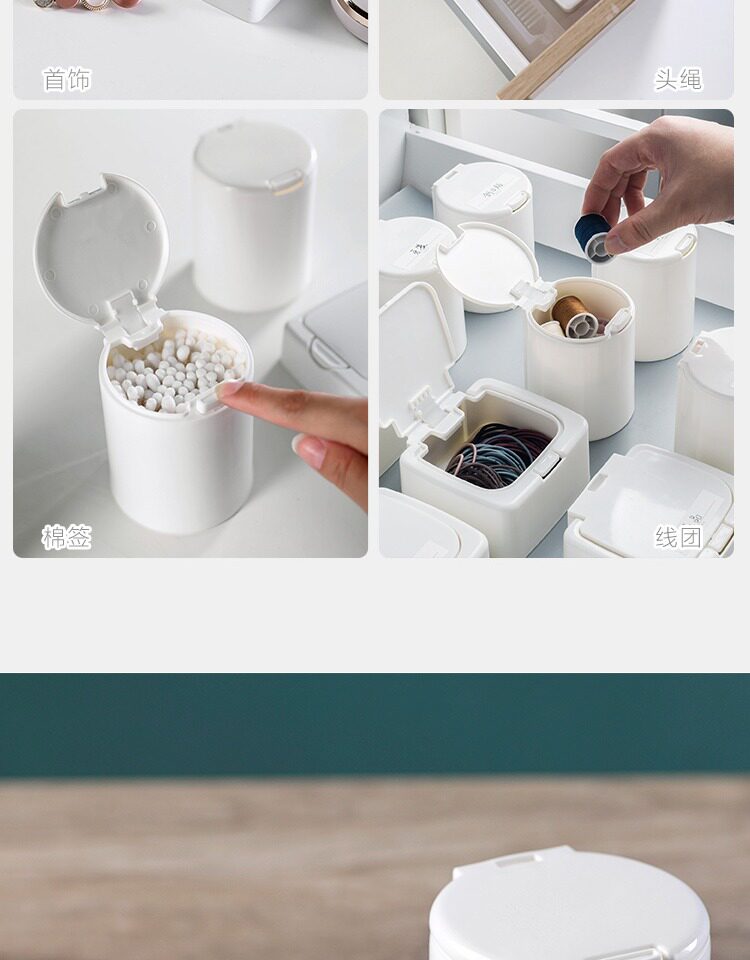 首饰

头绳

棉签

线团